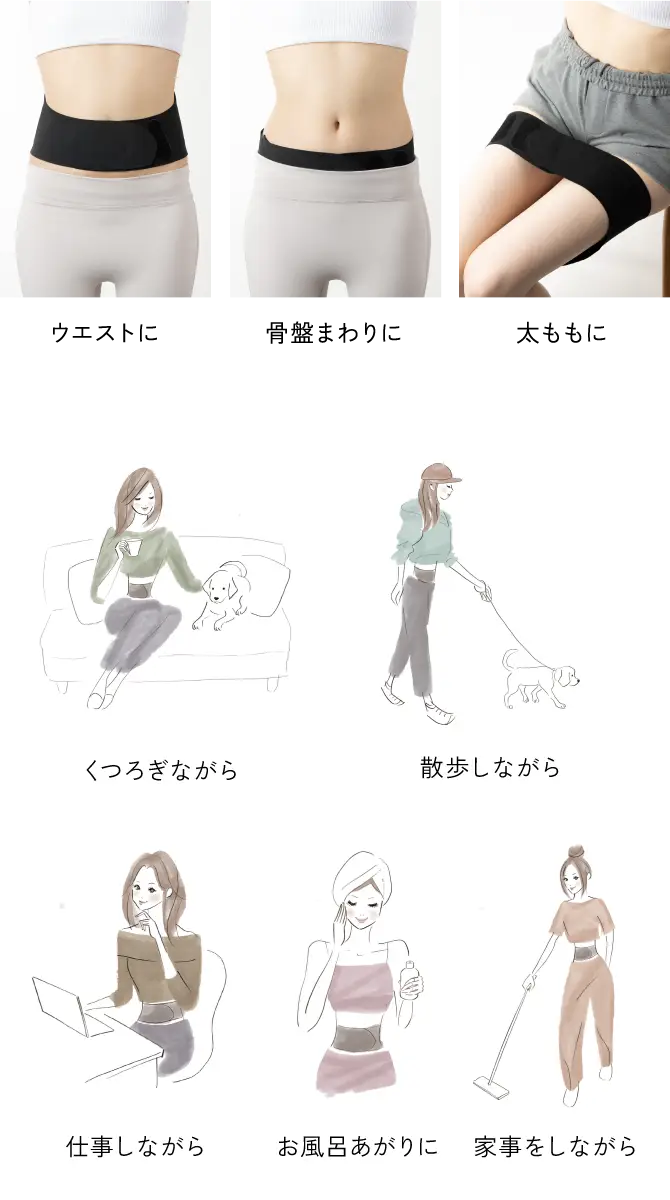 ウエストに

骨盤まわりに

太ももに

くつろぎながら

散歩しながら

仕事しながら

お風呂あがりに

家事をしながら