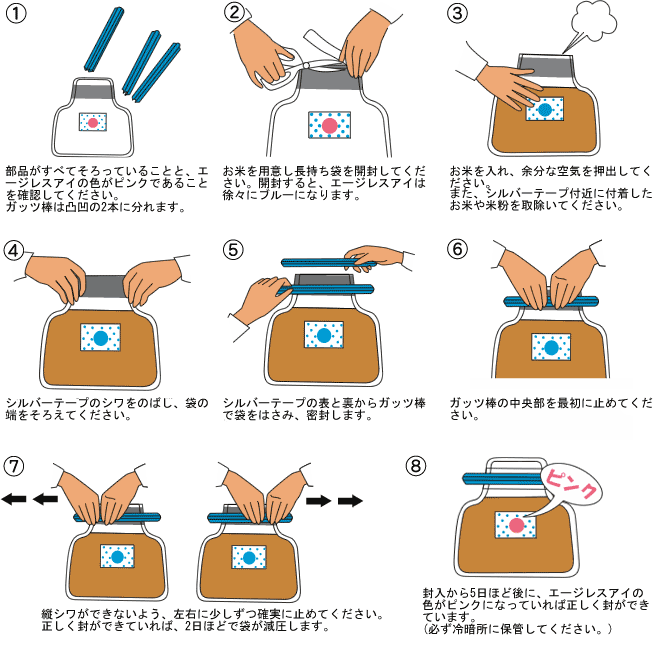 ①

部品がすべてそろっていることと、エージレスアイの色がピンクであることを確認してください。
ガッツ棒は凸凹の2本に分れます。

②

お米を用意し長持ち袋を開封してください。開封すると、エージレスアイは徐々にブルーになります。

③

お米を入れ、余分な空気を押出してください。
また、シルバーテープ付近に付着したお米や米粉を取除いてください。

④

シルバーテープのシワをのばし、袋の端をそろえてください。

⑤

シルバーテープの表と裏からガッツ棒で袋をはさみ、密封します。

⑥

ガッツ棒の中央部を最初に止めてください。

⑦

縦シワができないよう、左右に少しずつ確実に止めてください。
正しく封ができていれば、2日ほどで袋が減圧します。

⑧

ピンク

封入から5日ほど後に、エージレスアイの色がピンクになっていれば正しく封ができています。
（必ず冷暗所に保管してください。）