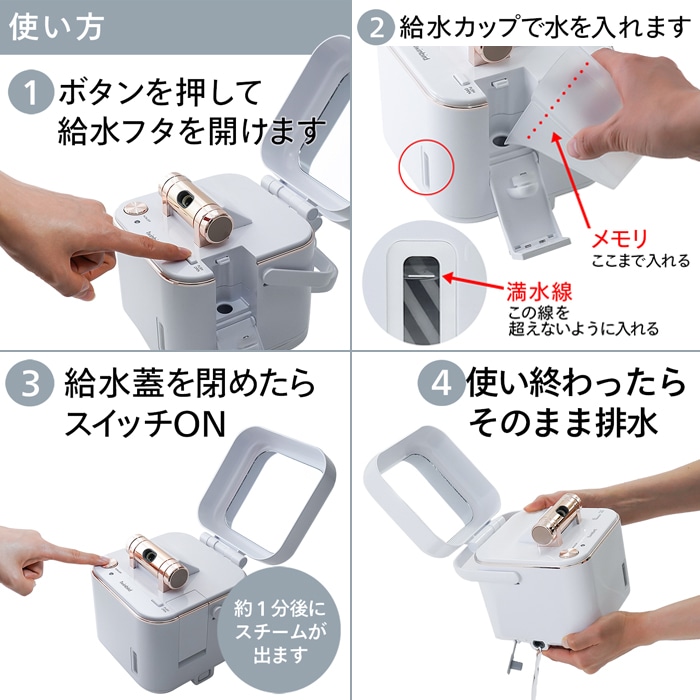 使い方

1 ボタンを押して給水フタを開けます

2 給水カップで水を入れます

メモリ
ここまで入れる

満水線
この線を超えないように入れる

3 給水蓋を閉めたらスイッチON

約1分後にスチームが出ます

4 使い終わったらそのまま排水