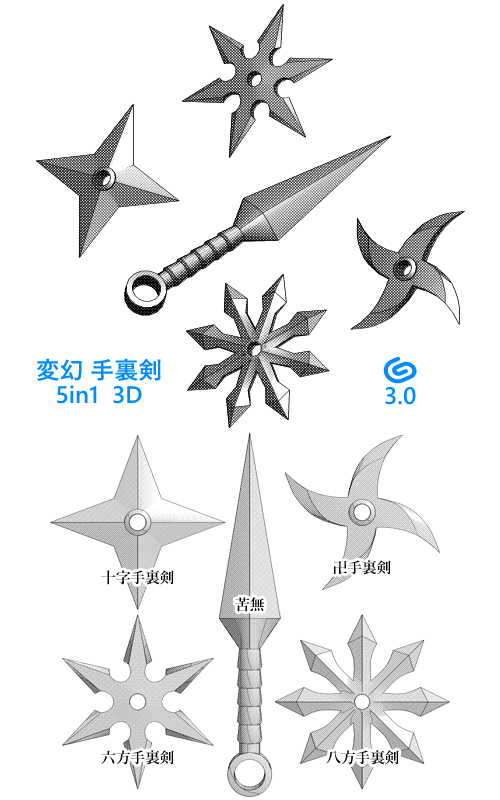 変幻 手裏剣
5in1 3D

3.0

十字手裏剣

苦無

卍手裏剣

六方手裏剣

八方手裏剣