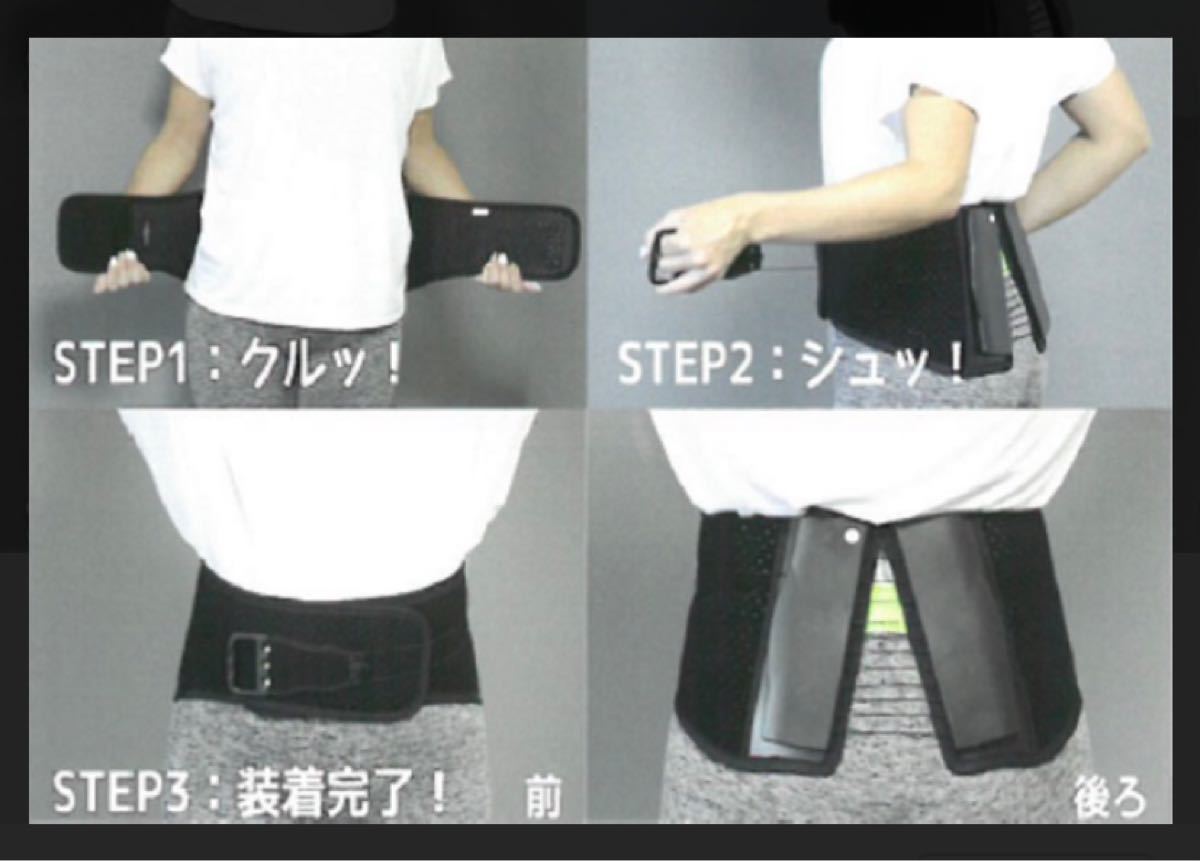 STEP1：クルッ！

STEP2：シュッ！

STEP3：装着完了！

前

後ろ