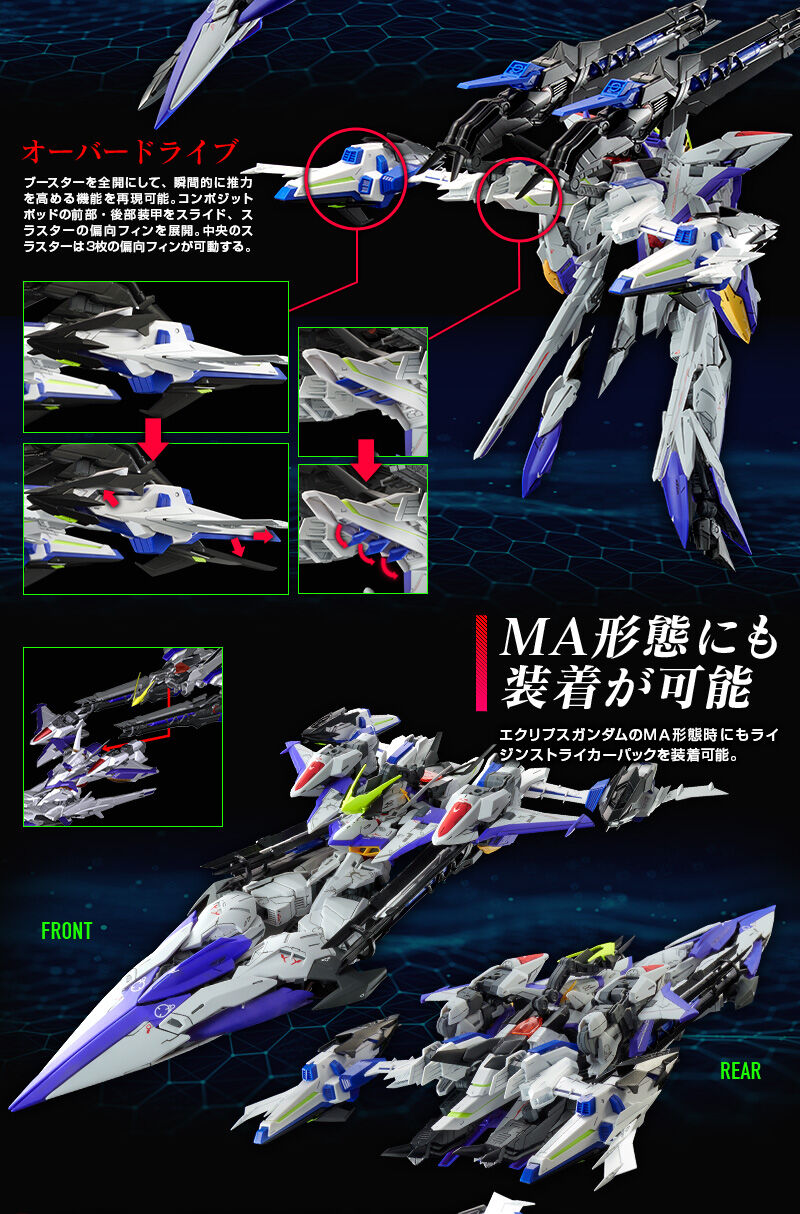 オーバードライブ

ブースターを全開にして、瞬間的に推力を高める機能を再現可能。コンポジットポッドの前部・後部装甲をスライド、スラスターの偏向フィンを展開。中央のスラスターは3枚の偏向フィンが可動する。

MA形態にも装着が可能

エクリプスガンダムのMA形態時にもライジンストライカーパックを装着可能。

FRONT

REAR