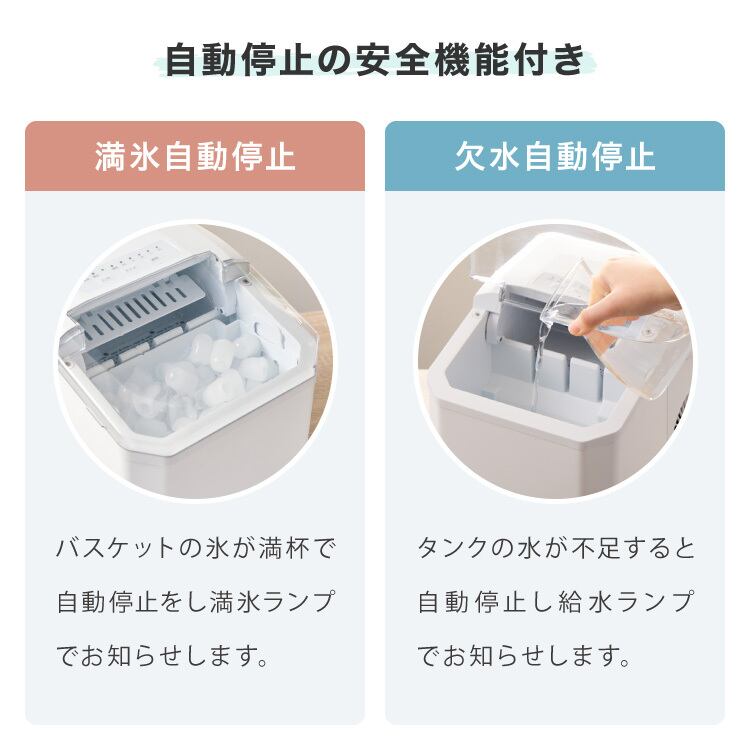 自動停止の安全機能付き

満氷自動停止

バスケットの氷が満杯で自動停止をし満氷ランプでお知らせします。

欠水自動停止

タンクの水が不足すると自動停止し給水ランプでお知らせします。