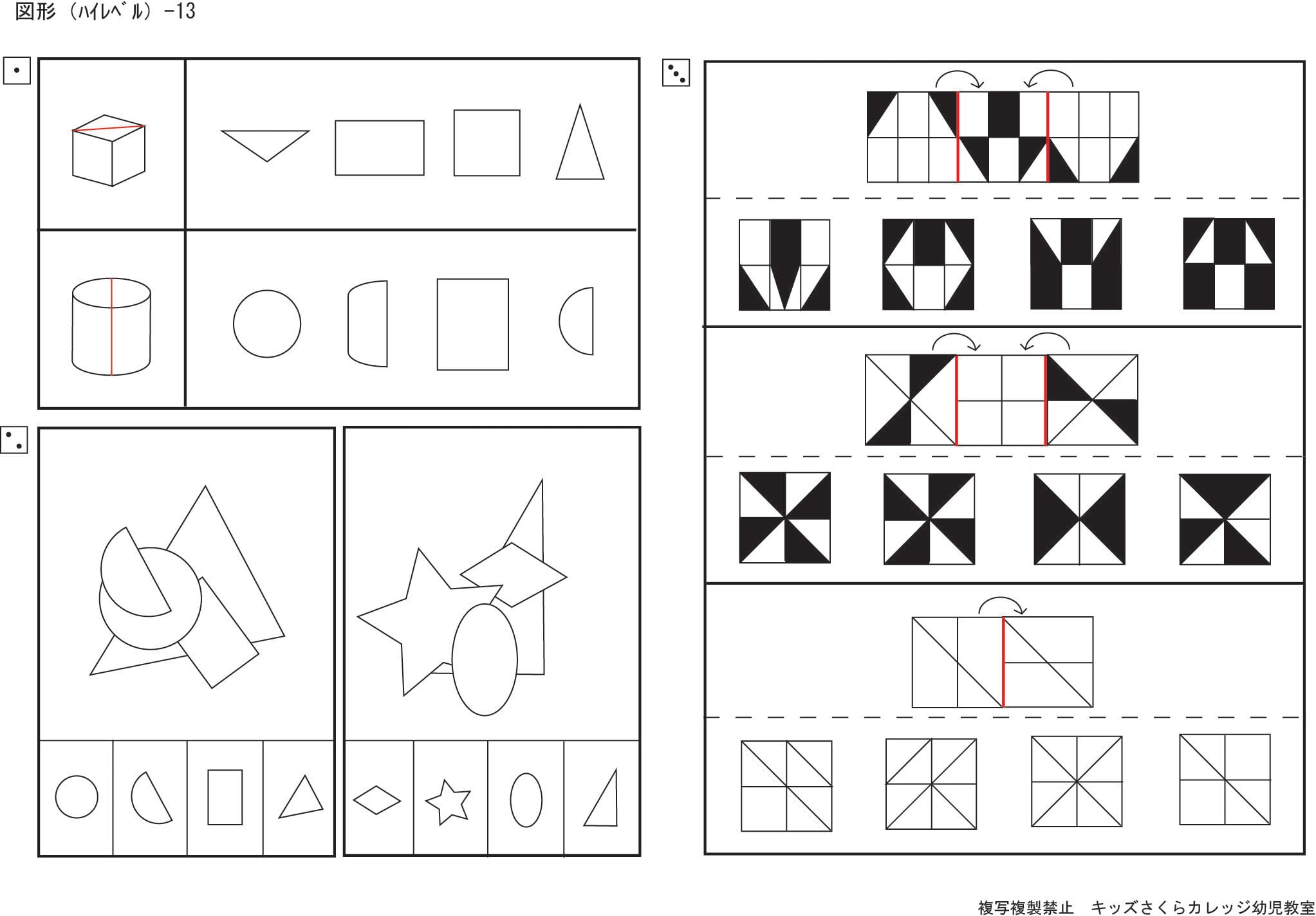 図形（ハイレベル）−13

複写複製禁止　キッズさくらカレッジ幼児教室