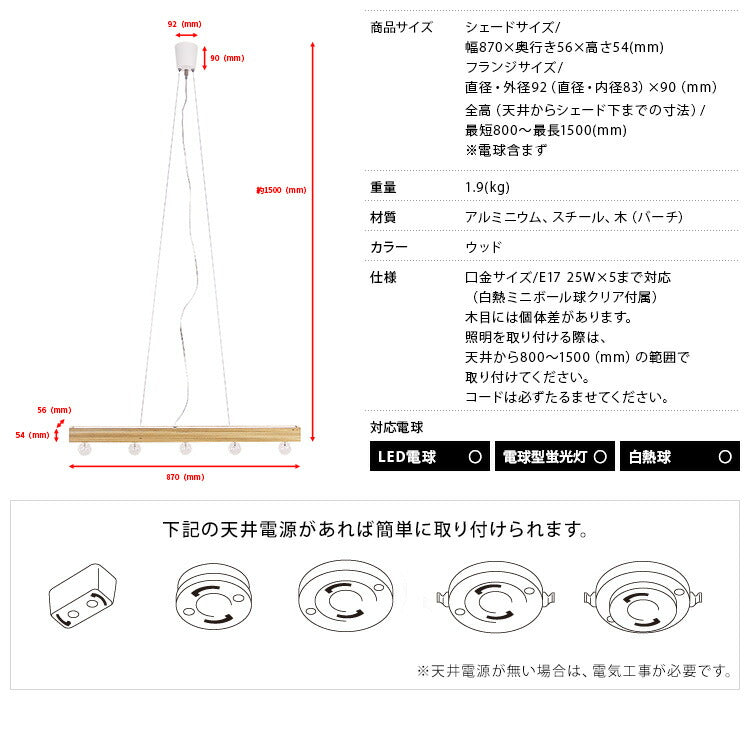 92 (mm)

90 (mm)

約1500 (mm)

56 (mm)

54 (mm)

870 (mm)

| 商品サイズ | シェードサイズ/ 幅870×奥行き56×高さ54(mm) フランジサイズ/ 直径・外径92（直径・内径83）×90（mm） 全高（天井からシェード下までの寸法）/ 最短800～最長1500(mm) ※電球含まず |
|---|---|
| 重量 | 1.9(kg) |
| 材質 | アルミニウム、スチール、木（バーチ） |
| カラー | ウッド |
| 仕様 | 口金サイズ/E17 25W×5まで対応 （白熱ミニボール球クリア付属） 木目には個体差があります。 照明を取り付ける際は、 天井から800～1500（mm）の範囲で 取り付けてください。 コードは必ずたるませてください。 |

対応電球

LED電球 ○

電球型蛍光灯 ○

白熱球 ○

下記の天井電源があれば簡単に取り付けられます。

※天井電源が無い場合は、電気工事が必要です。