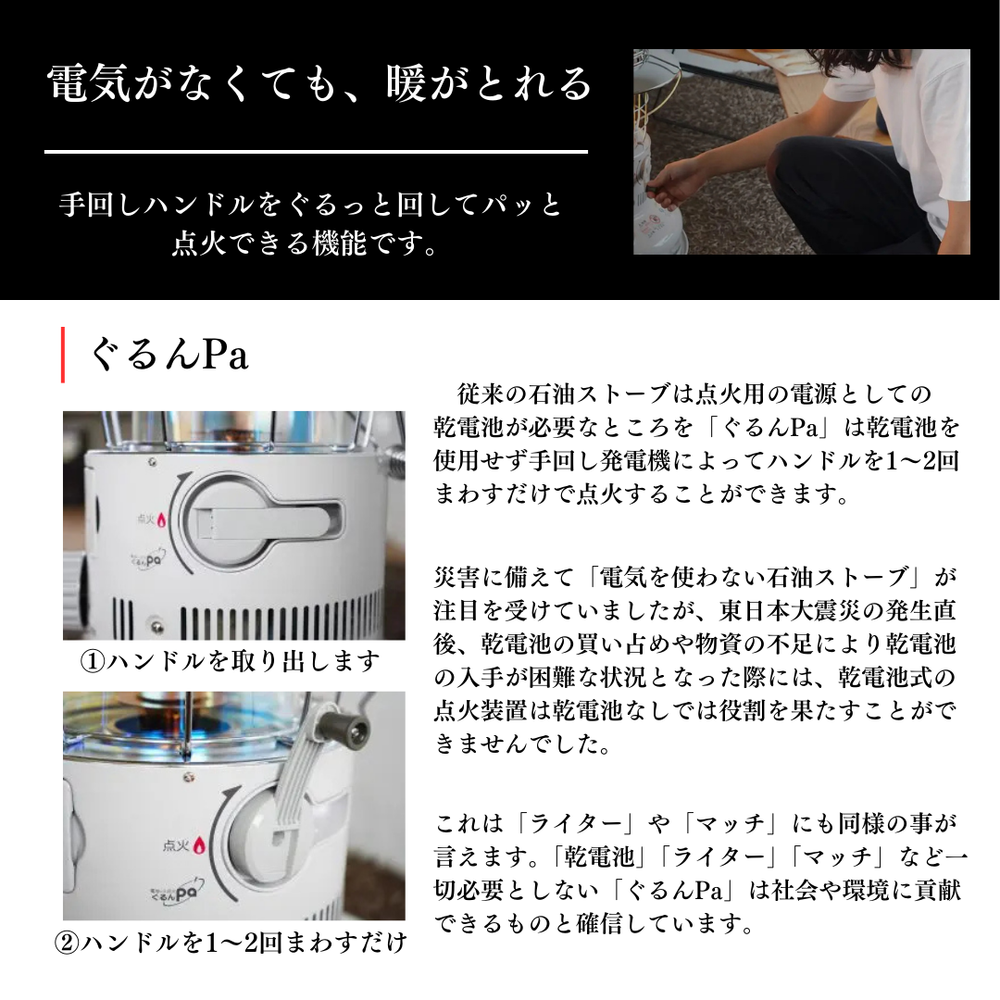 電気がなくても、暖がとれる

手回しハンドルをぐるっと回してパッと点火できる機能です。

ぐるんPa

点火

ぐるんPa

①ハンドルを取り出します

点火

ぐるんPa

②ハンドルを1〜2回まわすだけ

従来の石油ストーブは点火用の電源としての乾電池が必要なところを「ぐるんPa」は乾電池を使用せず手回し発電機によってハンドルを1〜2回まわすだけで点火することができます。

災害に備えて「電気を使わない石油ストーブ」が注目を受けていましたが、東日本大震災の発生直後、乾電池の買い占めや物資の不足により乾電池の入手が困難な状況となった際には、乾電池式の点火装置は乾電池なしでは役割を果たすことができませんでした。

これは「ライター」や「マッチ」にも同様の事が言えます。「乾電池」「ライター」「マッチ」など一切必要としない「ぐるんPa」は社会や環境に貢献できるものと確信しています。