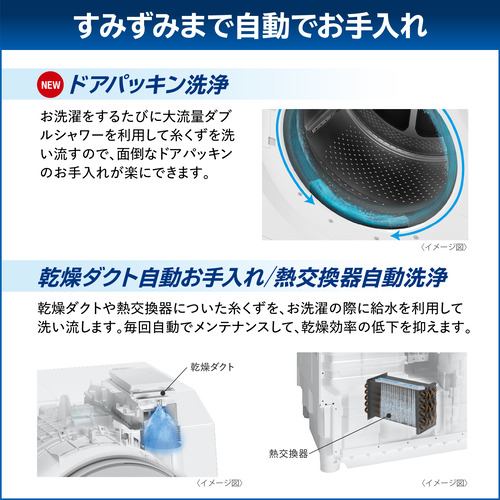 すみずみまで自動でお手入れ

NEW ドアパッキン洗浄

お洗濯をするたびに大流量ダブルシャワーを利用して糸くずを洗い流すので、面倒なドアパッキンのお手入れが楽にできます。

〈イメージ図〉

乾燥ダクト自動お手入れ/熱交換器自動洗浄

乾燥ダクトや熱交換器についた糸くずを、お洗濯の際に給水を利用して洗い流します。毎回自動でメンテナンスして、乾燥効率の低下を抑えます。

乾燥ダクト

〈イメージ図〉

熱交換器

〈イメージ図〉