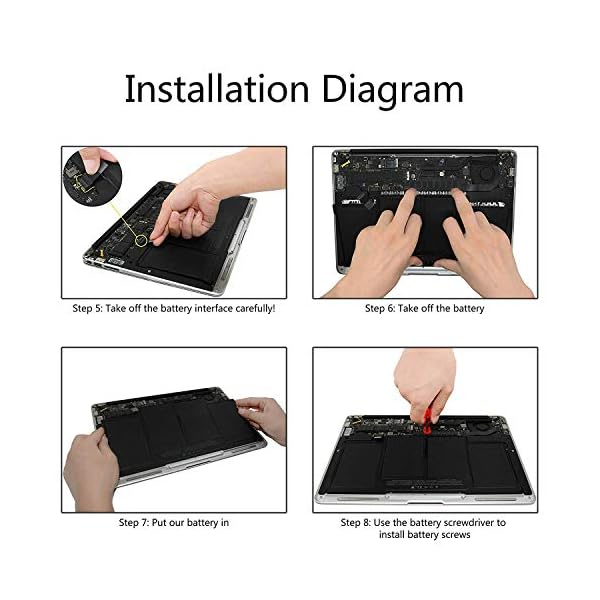 Installation Diagram

Step 5: Take off the battery interface carefully!

Step 6: Take off the battery

Step 7: Put our battery in

Step 8: Use the battery screwdriver to install battery screws