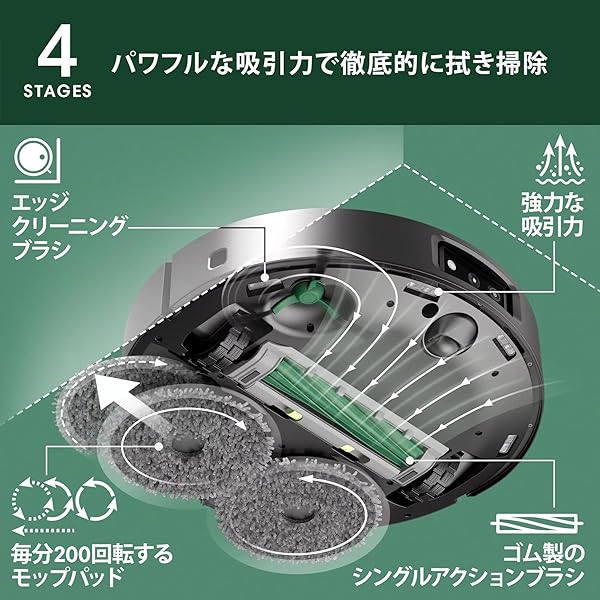 4
STAGES

パワフルな吸引力で徹底的に拭き掃除

エッジ
クリーニング
ブラシ

強力な
吸引力

毎分200回転する
モップパッド

ゴム製の
シングルアクションブラシ