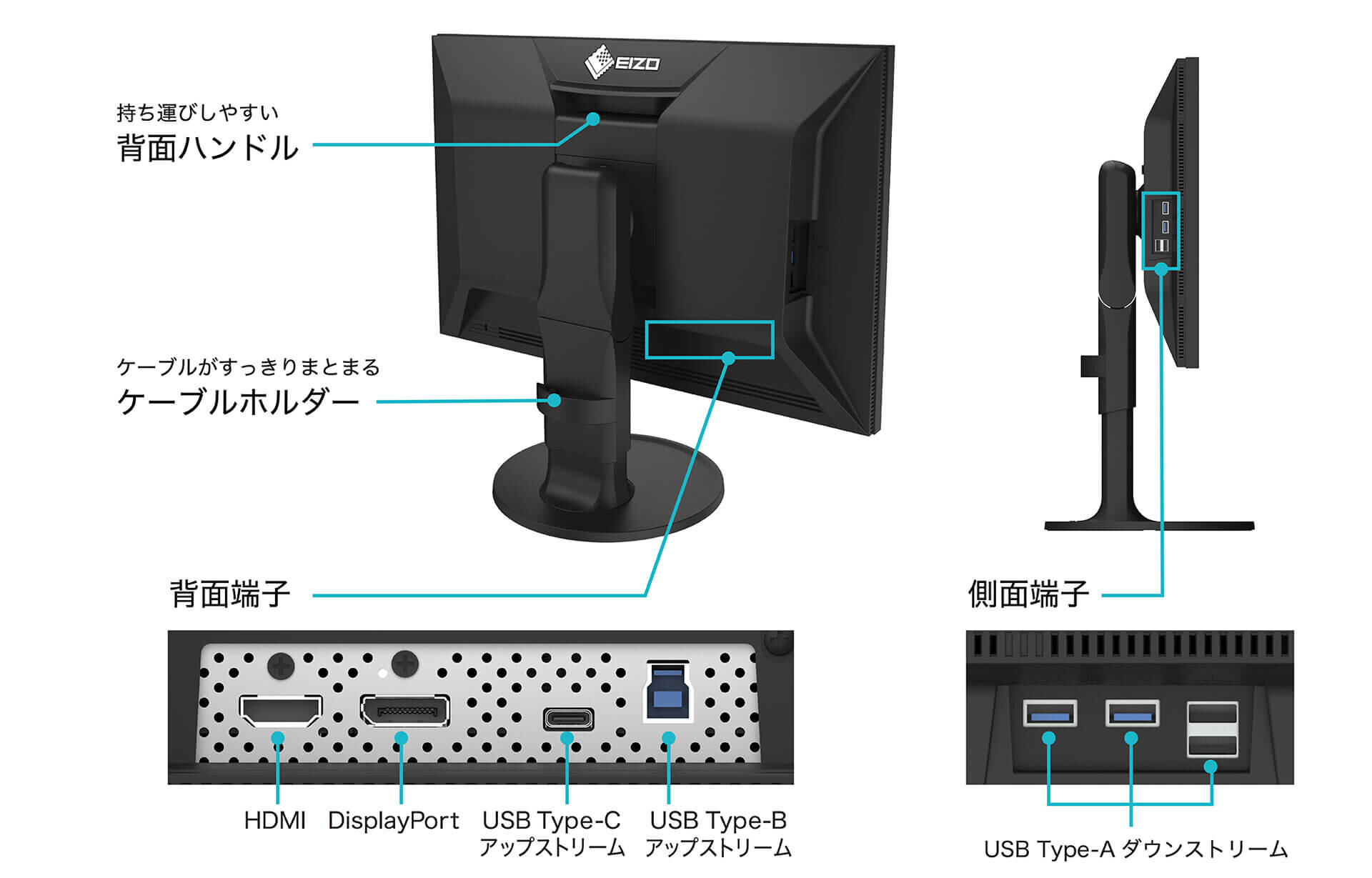 EIZO

持ち運びしやすい
背面ハンドル

ケーブルがすっきりまとまる
ケーブルホルダー

背面端子

側面端子

HDMI

DisplayPort

USB Type-C
アップストリーム

USB Type-B
アップストリーム

USB Type-A ダウンストリーム