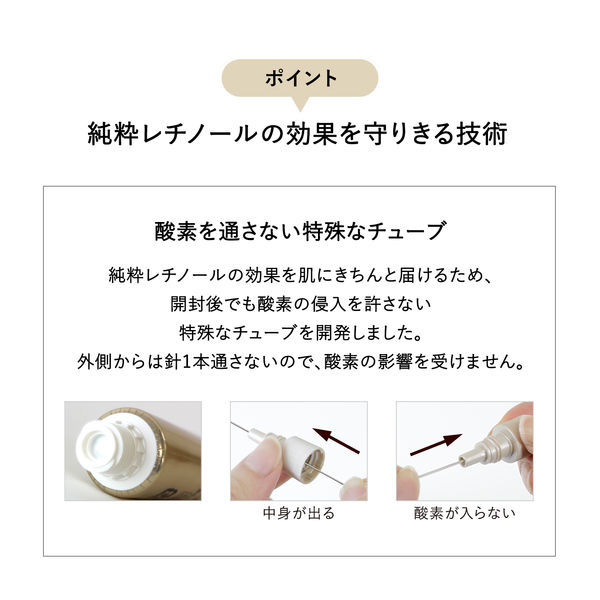 ポイント

純粋レチノールの効果を守りきる技術

酸素を通さない特殊なチューブ

純粋レチノールの効果を肌にきちんと届けるため、
開封後でも酸素の侵入を許さない
特殊なチューブを開発しました。
外側からは針1本通さないので、酸素の影響を受けません。

中身が出る

酸素が入らない