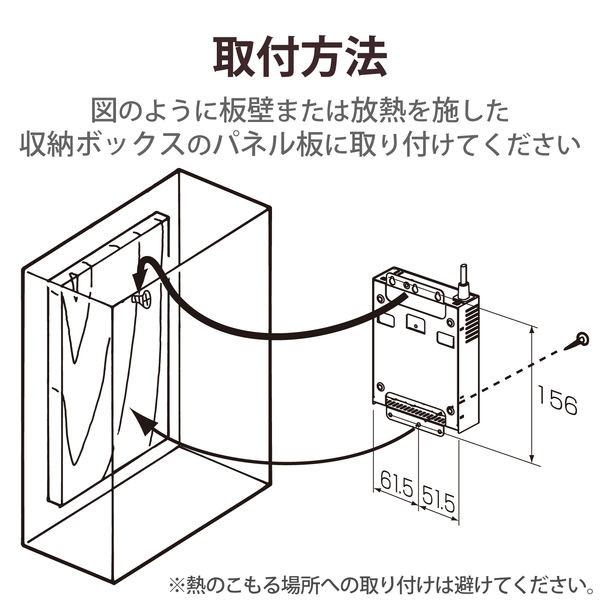 取付方法

図のように板壁または放熱を施した収納ボックスのパネル板に取り付けてください

156

61.5

51.5

※熱のこもる場所への取り付けは避けてください。