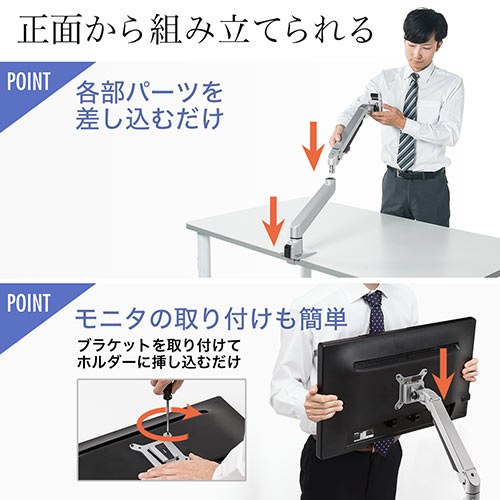 正面から組み立てられる

POINT

各部パーツを差し込むだけ

POINT

モニタの取り付けも簡単

ブラケットを取り付けてホルダーに挿し込むだけ