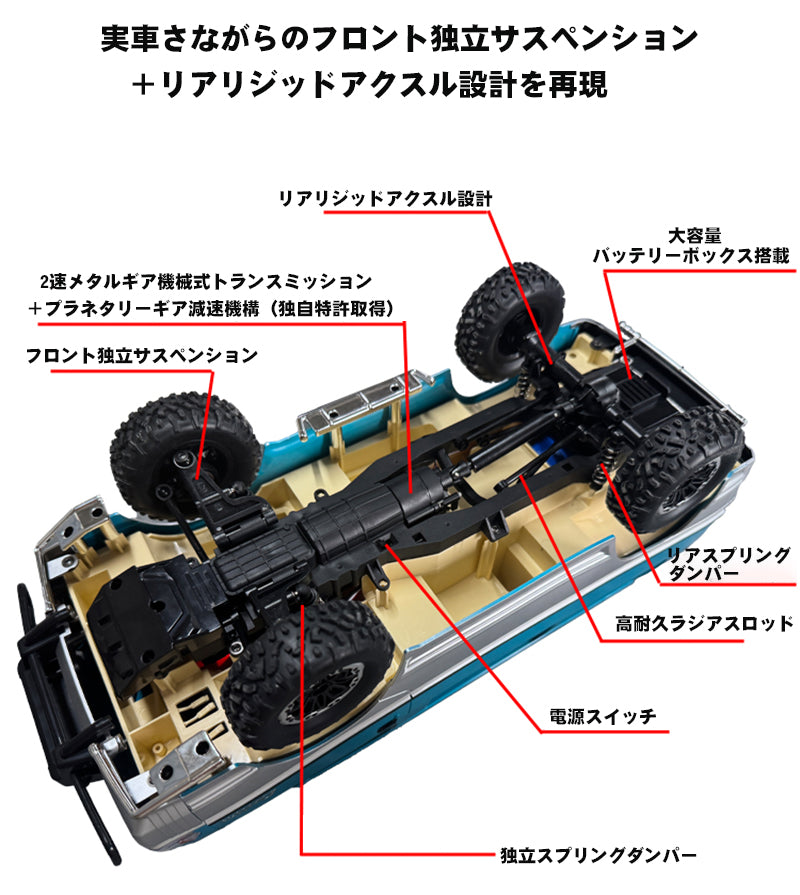 実車さながらのフロント独立サスペンション
＋リアリジッドアクスル設計を再現

リアリジッドアクスル設計

大容量
バッテリーボックス搭載

2速メタルギア機械式トランスミッション
＋プラネタリーギア減速機構（独自特許取得）

フロント独立サスペンション

リアスプリング
ダンパー

高耐久ラジアスロッド

電源スイッチ

独立スプリングダンパー