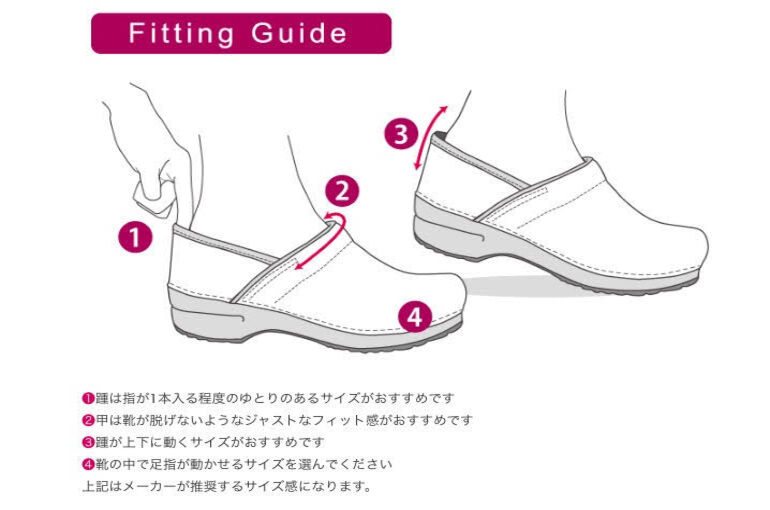 Fitting Guide

1

2

3

4

❶踵は指が1本入る程度のゆとりのあるサイズがおすすめです
❷甲は靴が脱げないようなジャストなフィット感がおすすめです
❸踵が上下に動くサイズがおすすめです
❹靴の中で足指が動かせるサイズを選んでください
上記はメーカーが推奨するサイズ感になります。