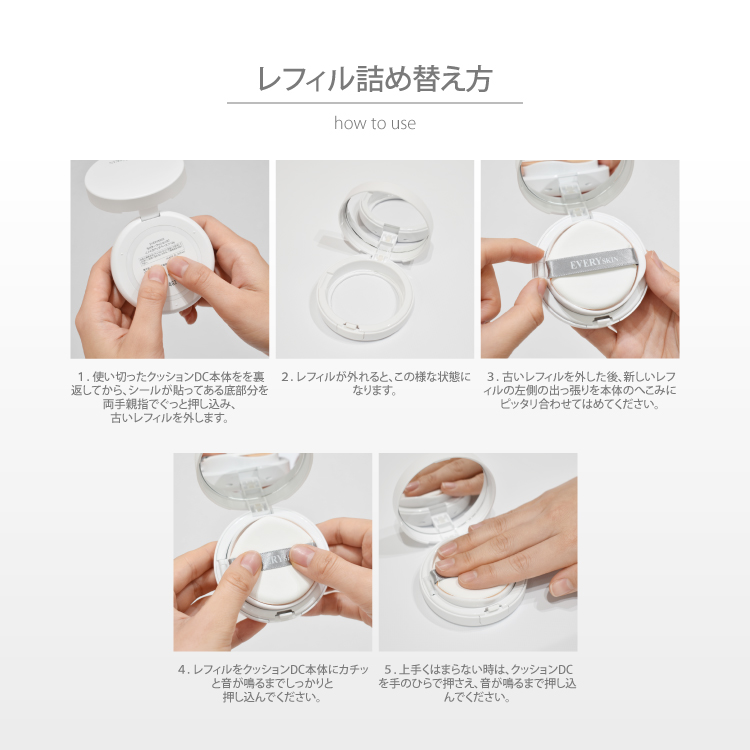 レフィル詰め替え方

how to use

EVERY SKIN

1. 使い切ったクッションDC本体をを裏返してから、シールが貼ってある底部分を両手親指でぐっと押し込み、古いレフィルを外します。

2. レフィルが外れると、この様な状態になります。

3. 古いレフィルを外した後、新しいレフィルの左側の出っ張りを本体のへこみにピッタリ合わせてはめてください。

EVERY

4. レフィルをクッションDC本体にカチッと音が鳴るまでしっかりと押し込んでください。

5. 上手くはまらない時は、クッションDCを手のひらで押さえ、音が鳴るまで押し込んでください。