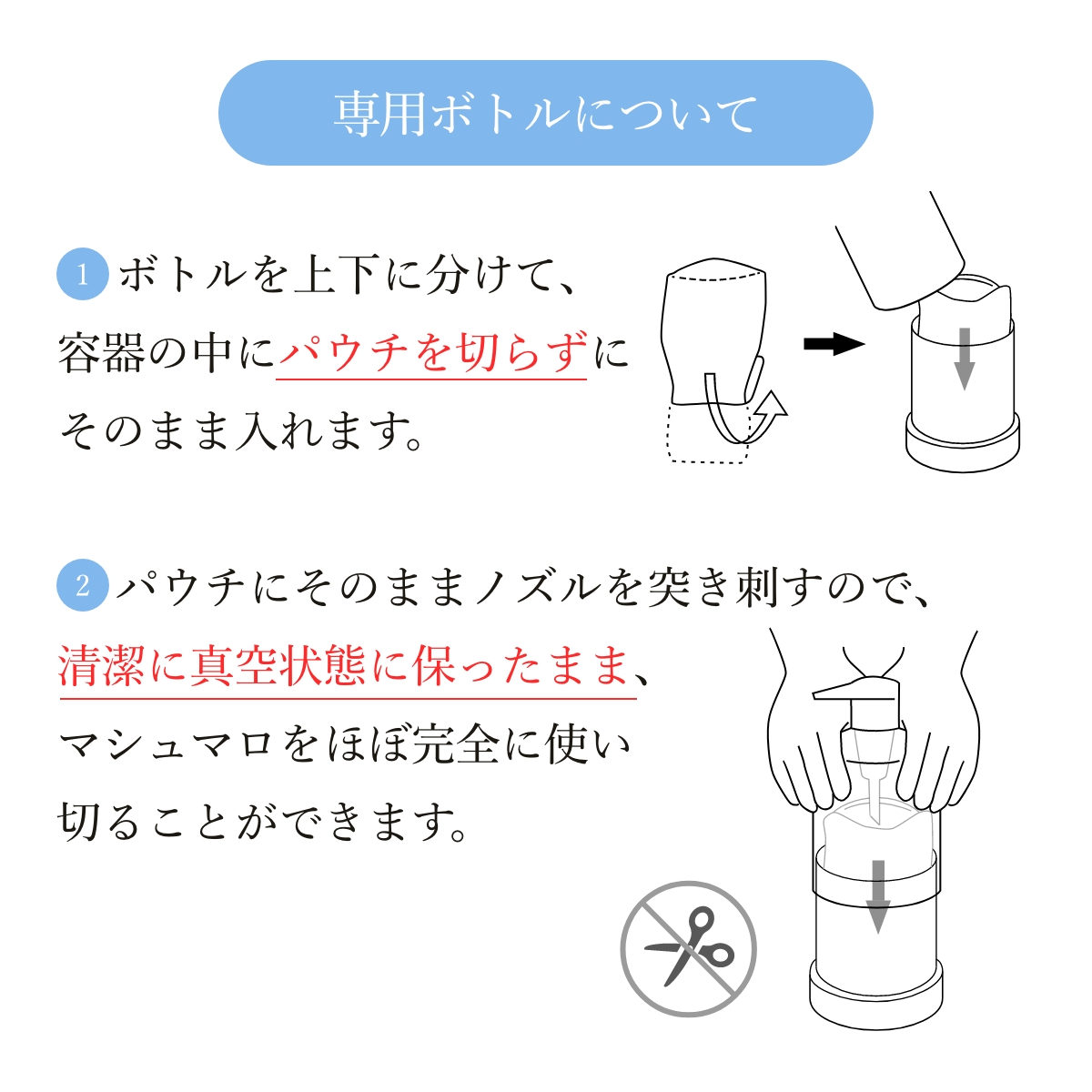 専用ボトルについて

1 ボトルを上下に分けて、容器の中にパウチを切らずにそのまま入れます。

2 パウチにそのままノズルを突き刺すので、清潔に真空状態に保ったまま、マシュマロをほぼ完全に使い切ることができます。