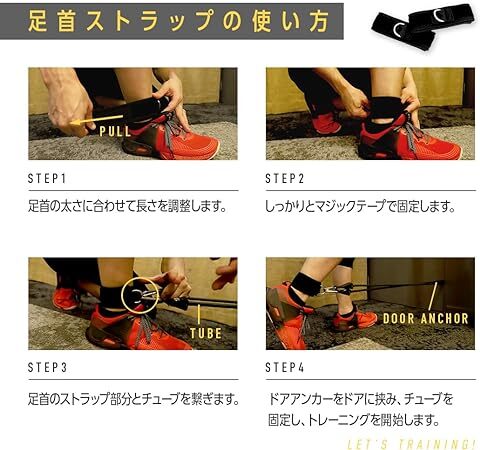 足首ストラップの使い方

PULL

STEP1

足首の太さに合わせて長さを調整します。

STEP2

しっかりとマジックテープで固定します。

TUBE

STEP3

足首のストラップ部分とチューブを繋ぎます。

DOOR ANCHOR

STEP4

ドアアンカーをドアに挟み、チューブを固定し、トレーニングを開始します。

LET'S TRAINING!