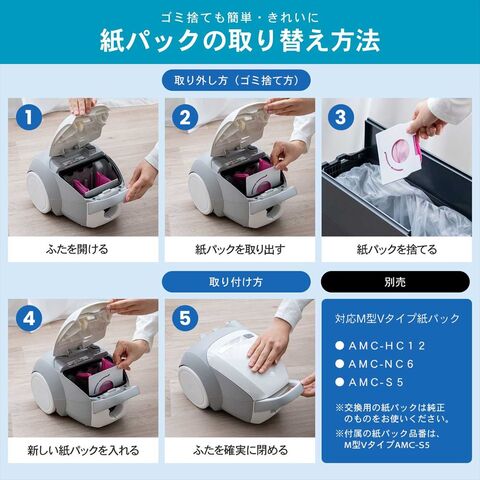 ゴミ捨ても簡単・きれいに
紙パックの取り替え方法

取り外し方（ゴミ捨て方）

1
ふたを開ける

2
紙パックを取り出す

3
紙パックを捨てる

取り付け方

4
新しい紙パックを入れる

5
ふたを確実に閉める

別売

対応M型Vタイプ紙パック

● AMC-HC12
● AMC-NC6
● AMC-S5

※交換用の紙パックは純正のものをお使いください。
※付属の紙パック品番は、M型VタイプAMC-S5