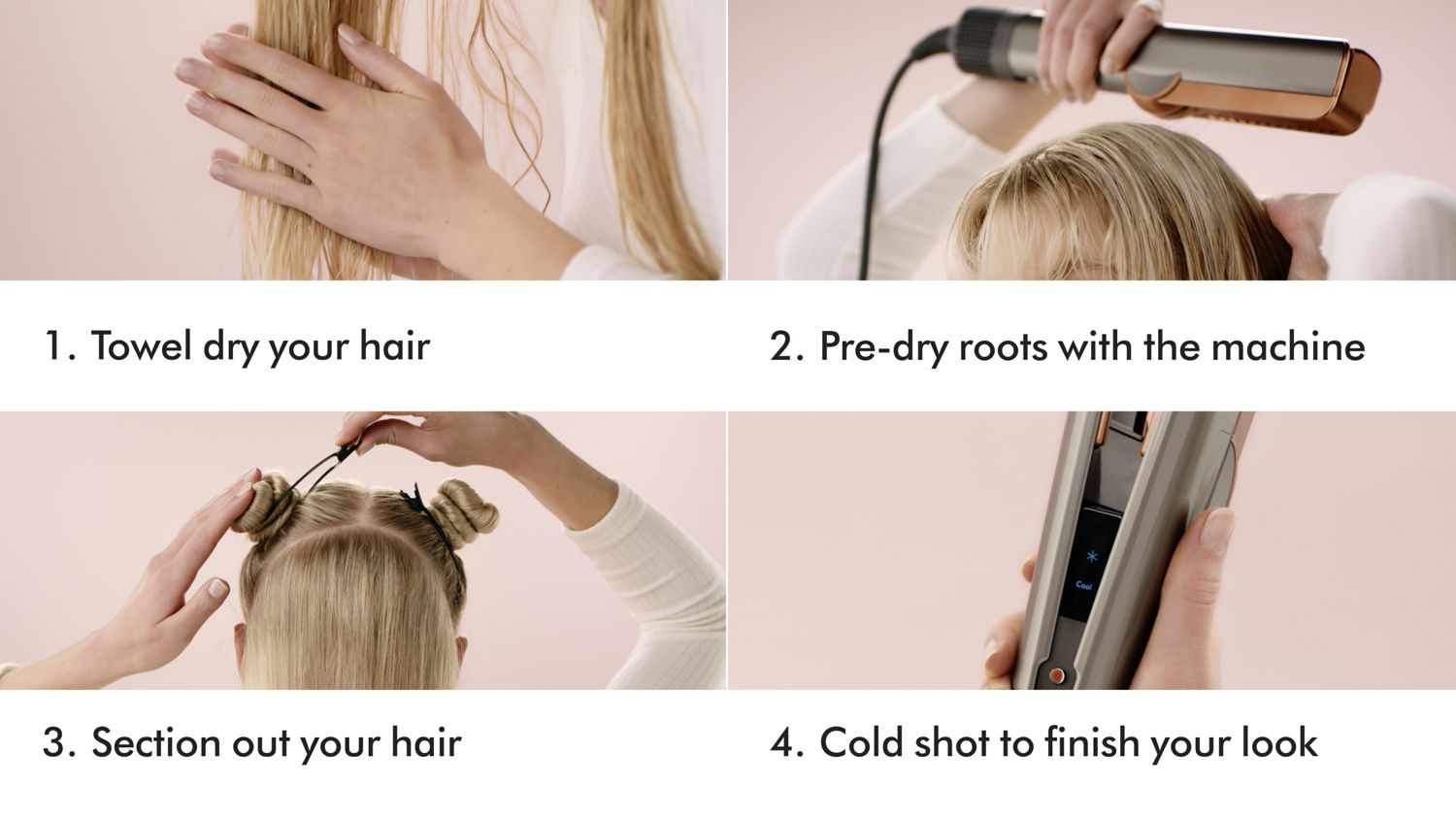 1. Towel dry your hair

2. Pre-dry roots with the machine

3. Section out your hair

Cool

4. Cold shot to finish your look