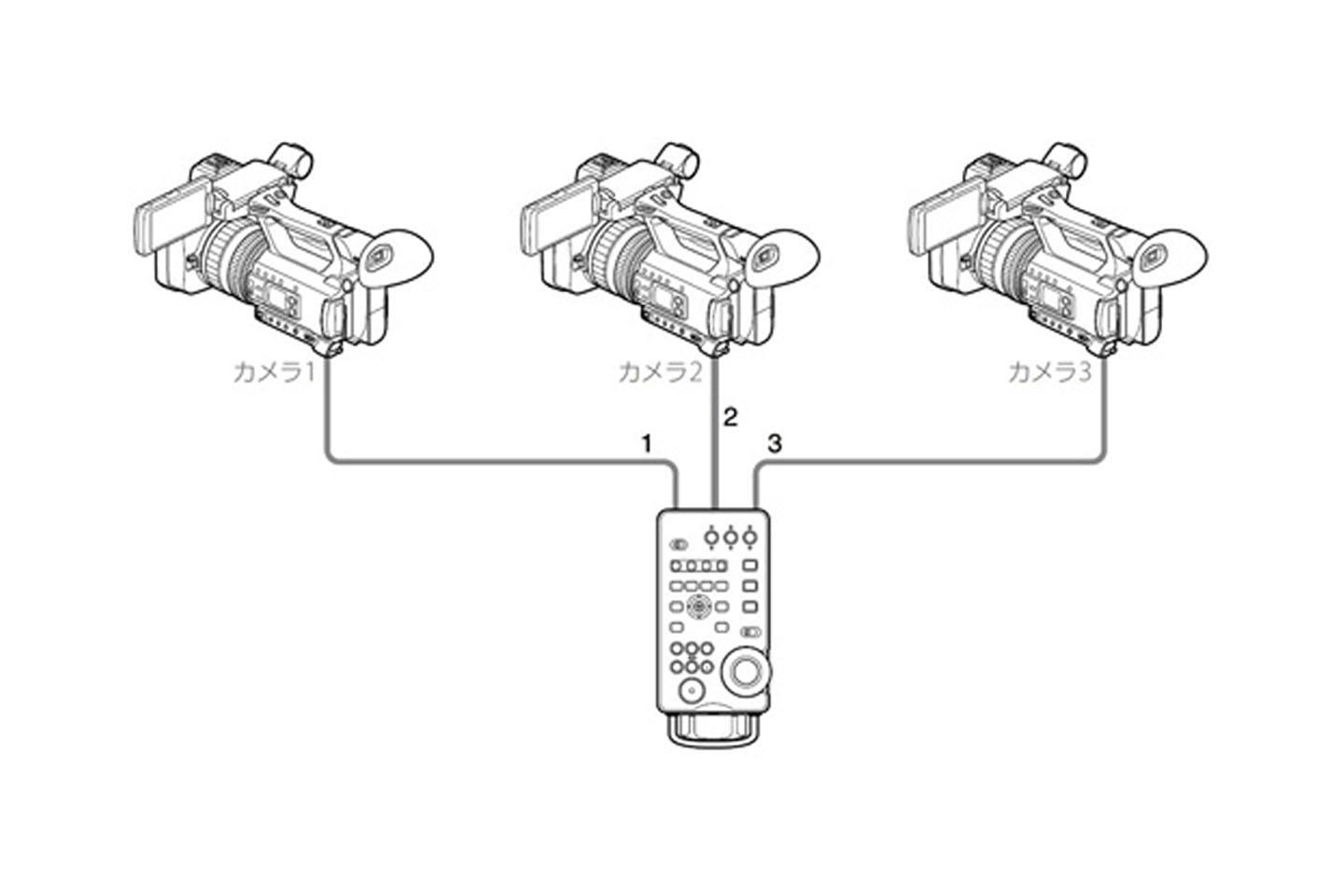 カメラ1

カメラ2

カメラ3

1

2

3