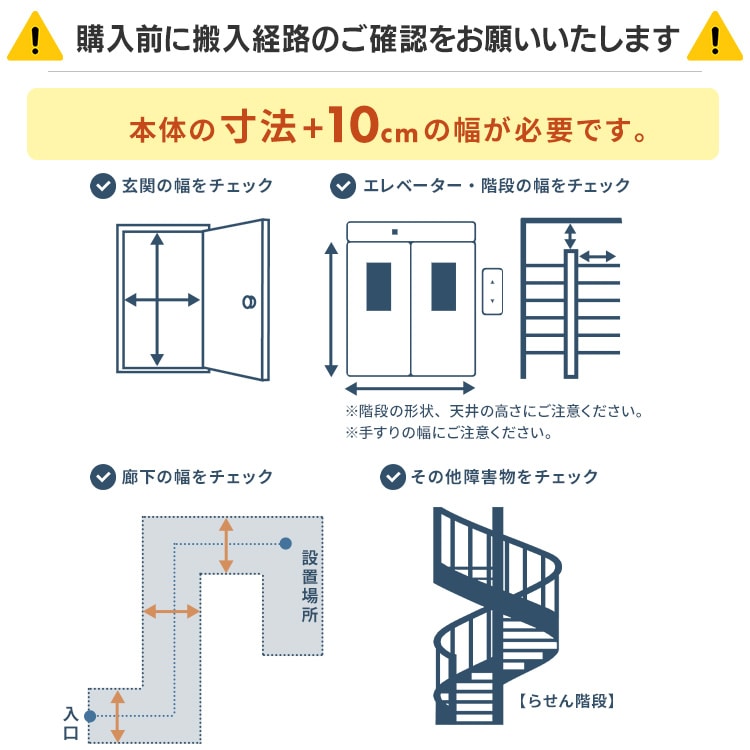 購入前に搬入経路のご確認をお願いいたします

本体の寸法+10cmの幅が必要です。

玄関の幅をチェック

エレベーター・階段の幅をチェック

※階段の形状、天井の高さにご注意ください。
※手すりの幅にご注意ください。

廊下の幅をチェック

設置場所

入口

その他障害物をチェック

【らせん階段】