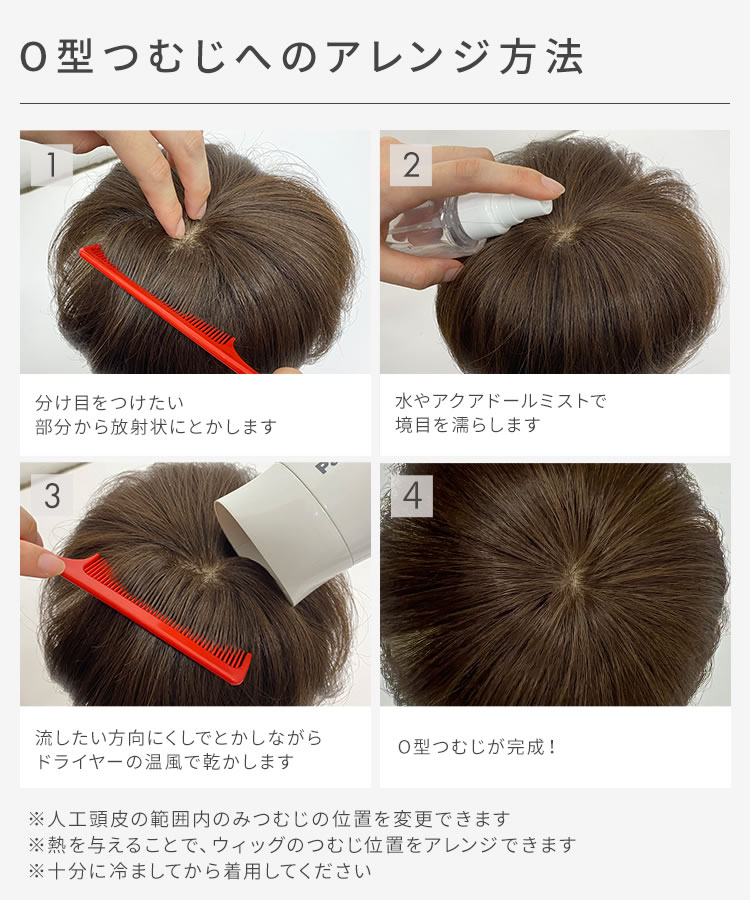 O型つむじへのアレンジ方法

1

分け目をつけたい
部分から放射状にとかします

2

水やアクアドールミストで
境目を濡らします

3

流したい方向にくしでとかしながら
ドライヤーの温風で乾かします

4

O型つむじが完成！

※人工頭皮の範囲内のみつむじの位置を変更できます
※熱を与えることで、ウィッグのつむじ位置をアレンジできます
※十分に冷ましてから着用してください