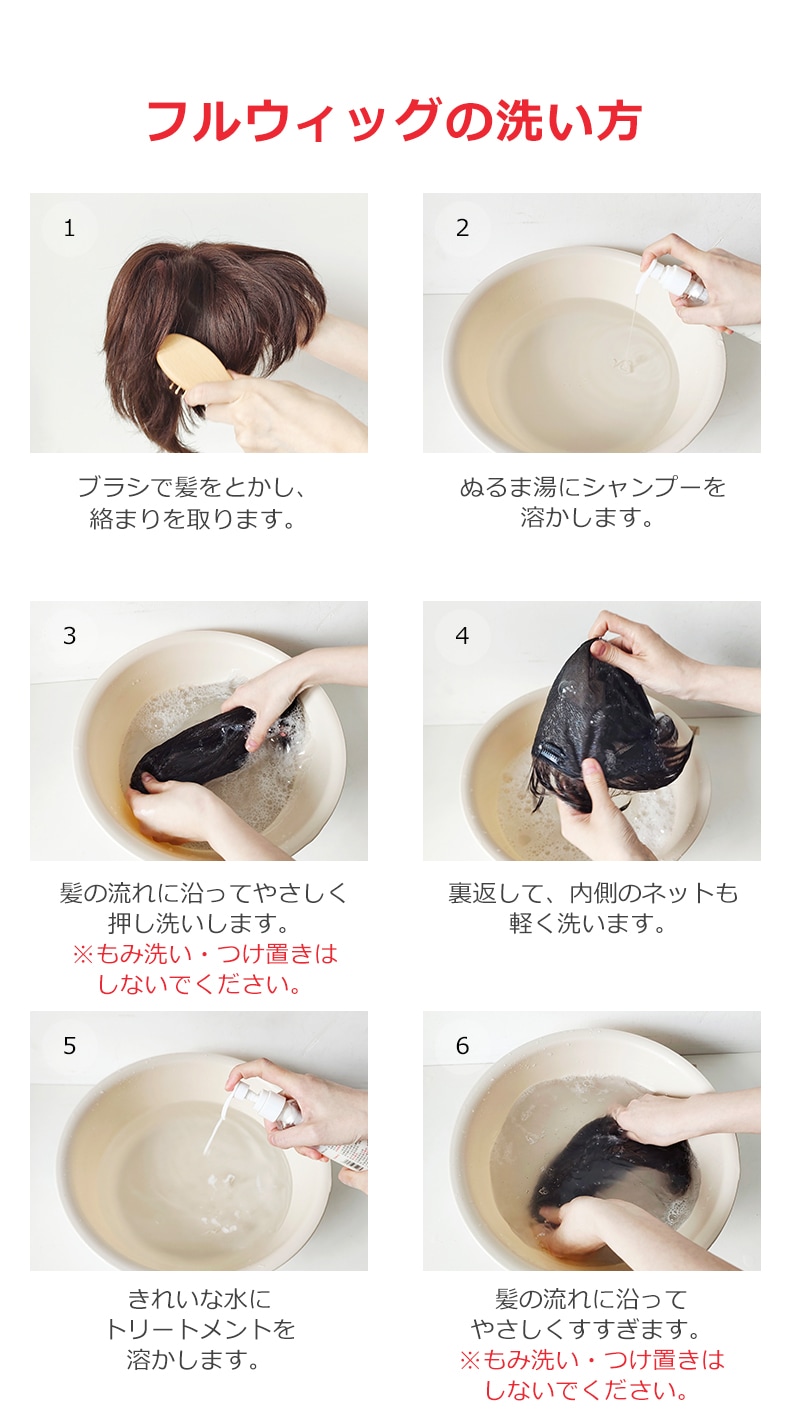 フルウィッグの洗い方

1

ブラシで髪をとかし、絡まりを取ります。

2

ぬるま湯にシャンプーを溶かします。

3

髪の流れに沿ってやさしく押し洗いします。
※もみ洗い・つけ置きはしないでください。

4

裏返して、内側のネットも軽く洗います。

5

きれいな水にトリートメントを溶かします。

6

髪の流れに沿ってやさしくすすぎます。
※もみ洗い・つけ置きはしないでください。