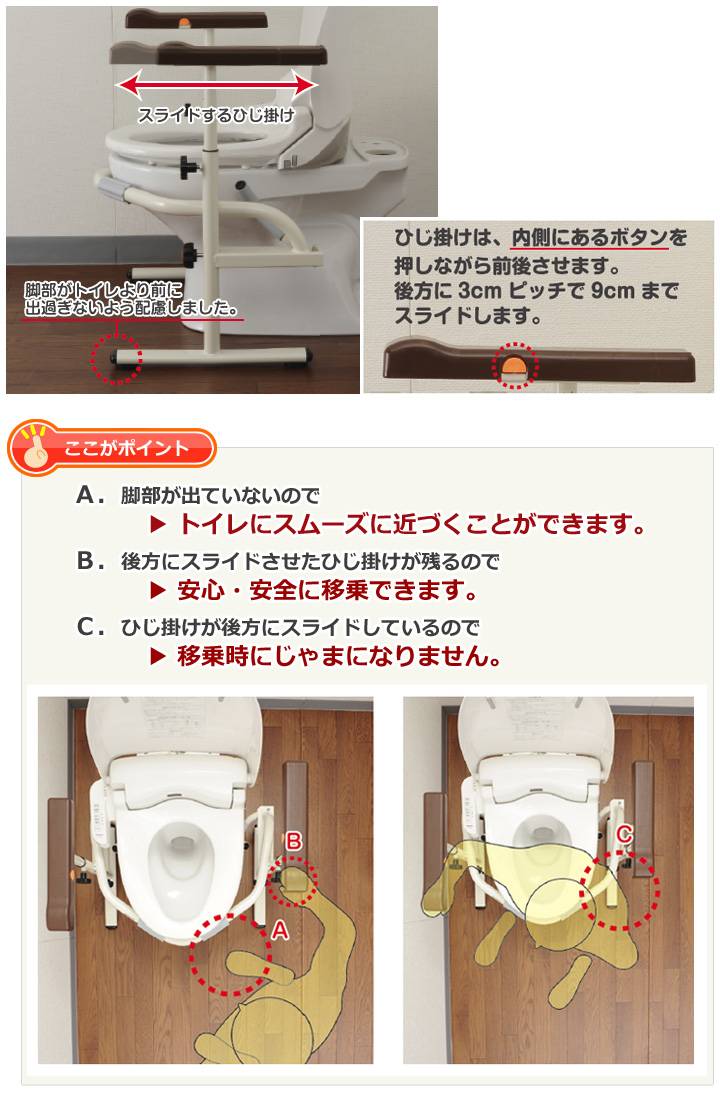 スライドするひじ掛け

脚部がトイレより前に出過ぎないよう配慮しました。

ひじ掛けは、内側にあるボタンを押しながら前後させます。
後方に 3cm ピッチで 9cm までスライドします。

ここがポイント

A. 脚部が出ていないので
▶ トイレにスムーズに近づくことができます。

B. 後方にスライドさせたひじ掛けが残るので
▶ 安心・安全に移乗できます。

C. ひじ掛けが後方にスライドしているので
▶ 移乗時にじゃまになりません。

B
A
C