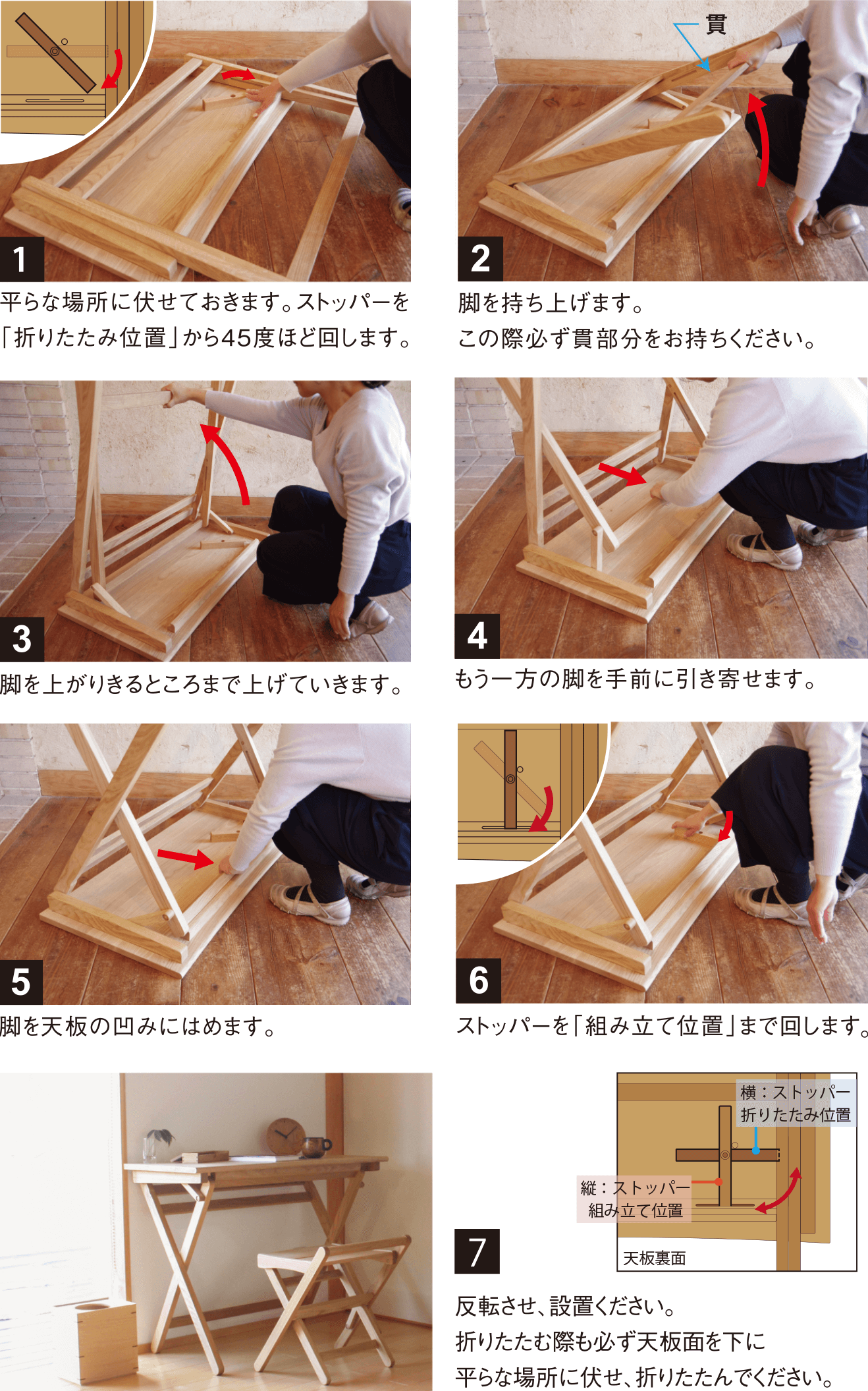 1

平らな場所に伏せておきます。ストッパーを「折りたたみ位置」から45度ほど回します。

貫

2

脚を持ち上げます。
この際必ず貫部分をお持ちください。

3

脚を上がりきるところまで上げていきます。

4

もう一方の脚を手前に引き寄せます。

5

脚を天板の凹みにはめます。

6

ストッパーを「組み立て位置」まで回します。

横：ストッパー
折りたたみ位置

縦：ストッパー
組み立て位置

天板裏面

7

反転させ、設置ください。
折りたたむ際も必ず天板面を下に
平らな場所に伏せ、折りたたんでください。