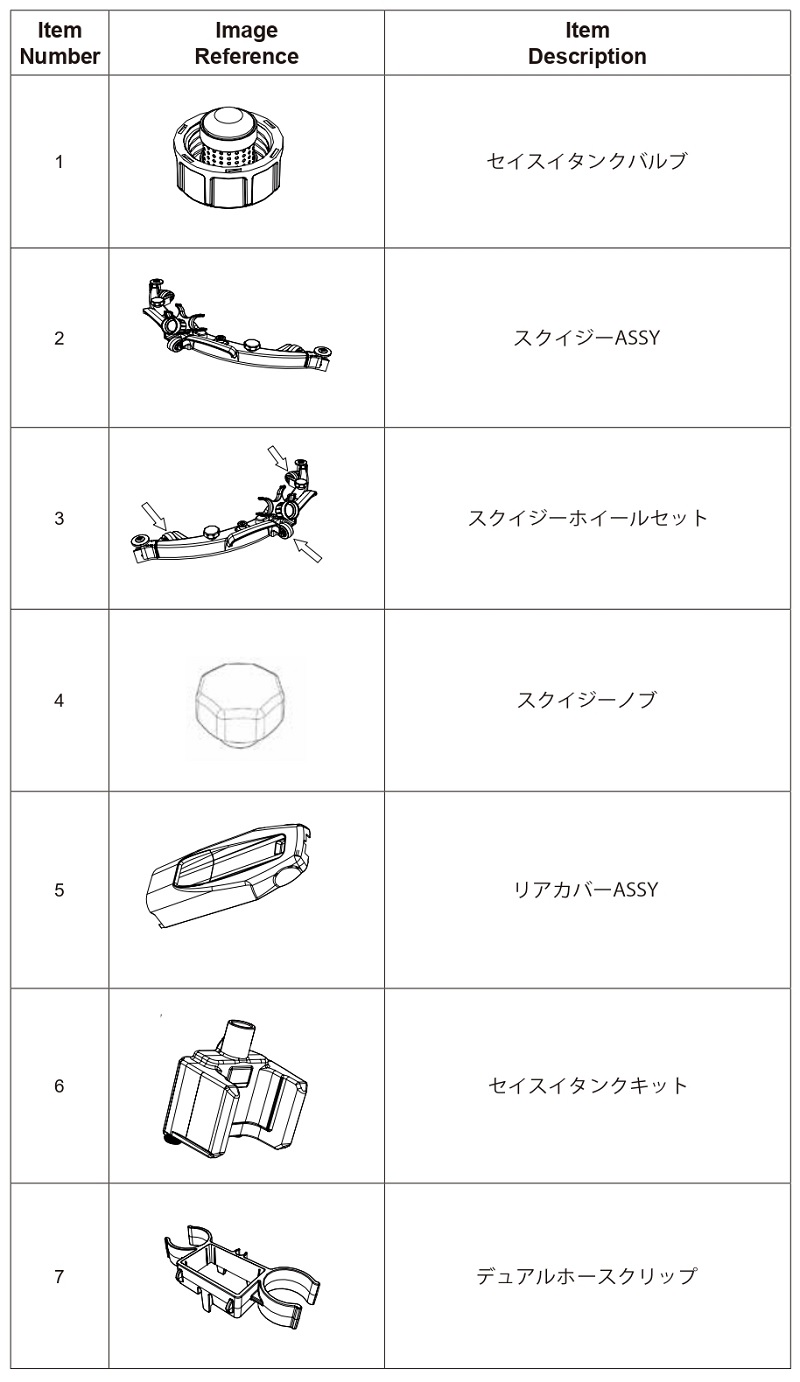 | Item Number | Image Reference | Item Description |
|---|---|---|
| 1 | | セイスイタンクバルブ |
| 2 | | スクイジーASSY |
| 3 | | スクイジーホイールセット |
| 4 | | スクイジーノブ |
| 5 | | リアカバーASSY |
| 6 | | セイスイタンクキット |
| 7 | | デュアルホースクリップ |