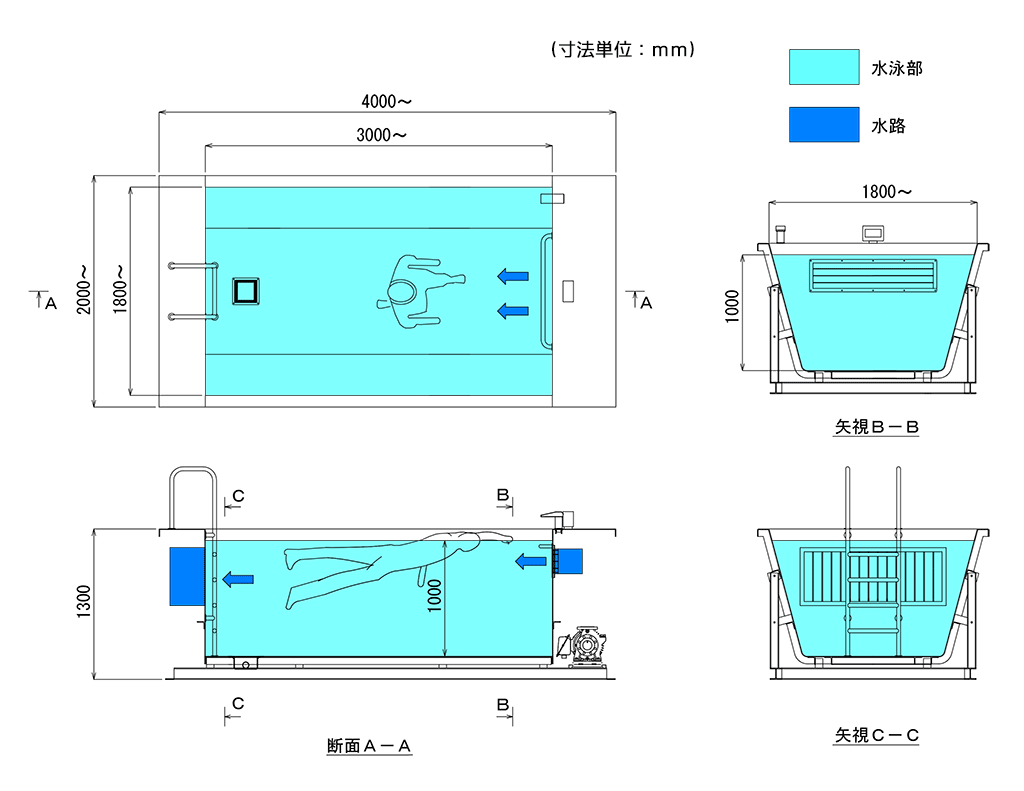 （寸法単位：mm）

水泳部

水路

4000～

3000～

2000～

1800～

A

A

1800～

1000

矢視B－B

C

B

1300

1000

C

B

断面A－A

矢視C－C