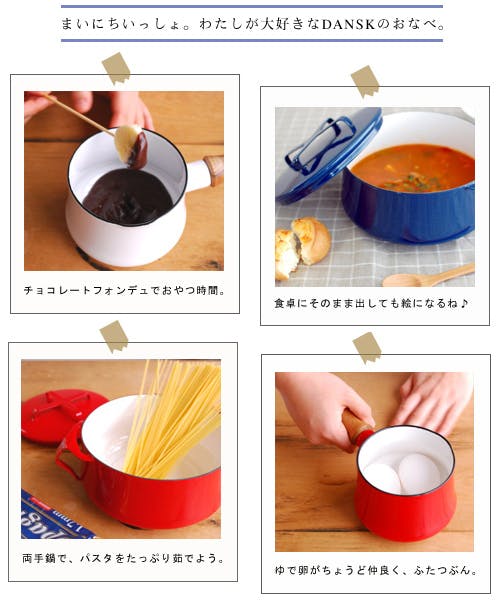 まいにちいっしょ。わたしが大好きなDANSKのおなべ。

チョコレートフォンデュでおやつ時間。

食卓にそのまま出しても絵になるね♪

両手鍋で、パスタをたっぷり茹でよう。

ゆで卵がちょうど仲良く、ふたつぶん。