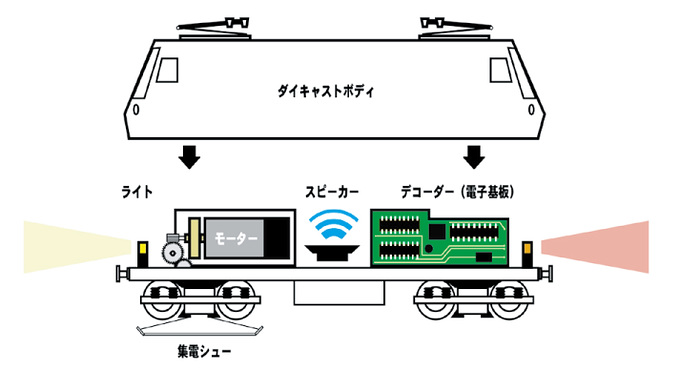 ダイキャストボディ

ライト

スピーカー

デコーダー（電子基板）

モーター

集電シュー