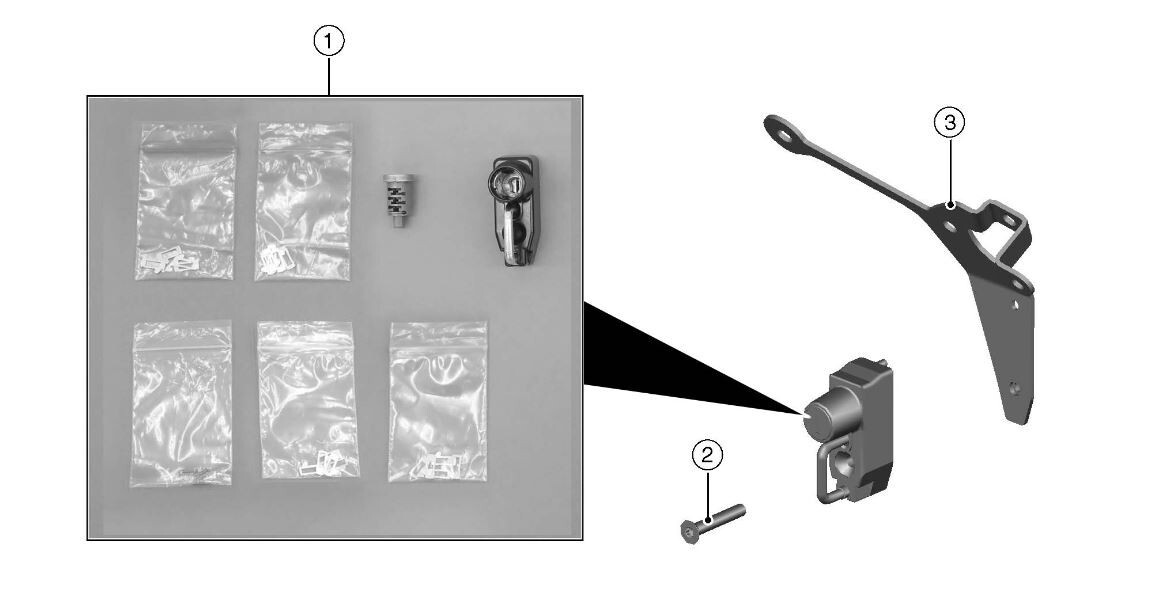 1
3
2