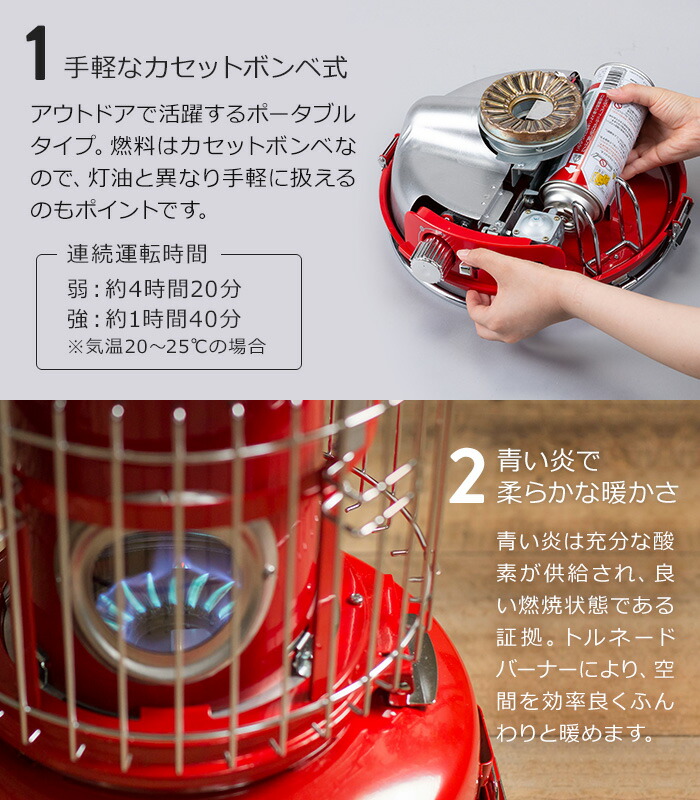 1 手軽なカセットボンベ式

アウトドアで活躍するポータブルタイプ。燃料はカセットボンベなので、灯油と異なり手軽に扱えるのもポイントです。

連続運転時間
弱：約4時間20分
強：約1時間40分
※気温20～25℃の場合

2 青い炎で柔らかな暖かさ

青い炎は充分な酸素が供給され、良い燃焼状態である証拠。トルネードバーナーにより、空間を効率良くふんわりと暖めます。