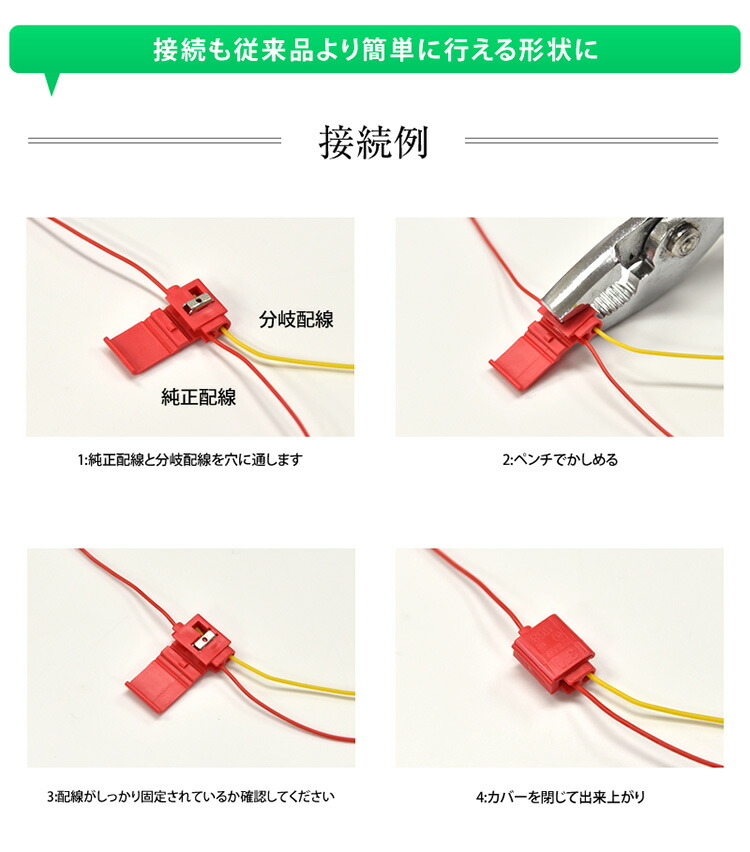 接続も従来品より簡単に行える形状に

接続例

分岐配線

純正配線

1:純正配線と分岐配線を穴に通します

2:ペンチでかしめる

3:配線がしっかり固定されているか確認してください

4:カバーを閉じて出来上がり