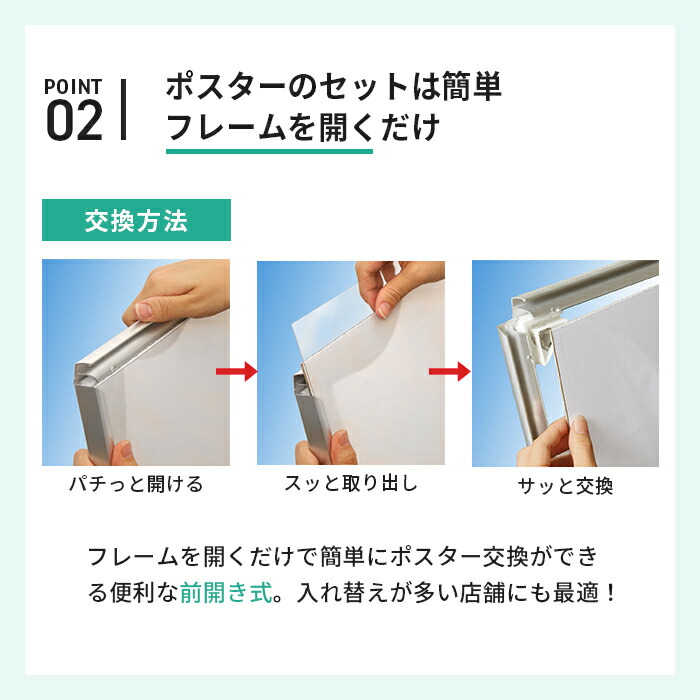 POINT 02

ポスターのセットは簡単
フレームを開くだけ

交換方法

パチっと開ける

スッと取り出し

サッと交換

フレームを開くだけで簡単にポスター交換ができる便利な前開き式。入れ替えが多い店舗にも最適！