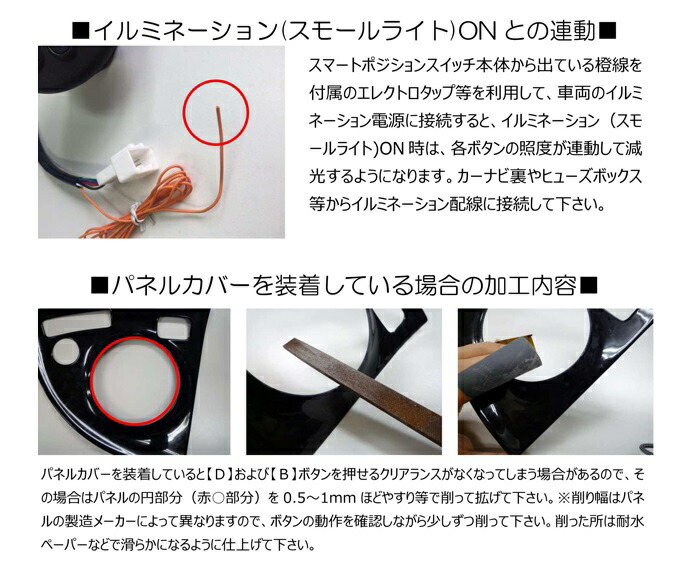 ■イルミネーション(スモールライト)ON との連動■

スマートポジションスイッチ本体から出ている橙線を付属のエレクトロタップ等を利用して、車両のイルミネーション電源に接続すると、イルミネーション（スモールライト)ON 時は、各ボタンの照度が連動して減光するようになります。カーナビ裏やヒューズボックス等からイルミネーション配線に接続して下さい。

■パネルカバーを装着している場合の加工内容■

パネルカバーを装着していると【D】および【B】ボタンを押せるクリアランスがなくなってしまう場合があるので、その場合はパネルの円部分（赤○部分）を 0.5～1mm ほどやすり等で削って拡げて下さい。※削り幅はパネルの製造メーカーによって異なりますので、ボタンの動作を確認しながら少しずつ削って下さい。削った所は耐水ペーパーなどで滑らかになるように仕上げて下さい。