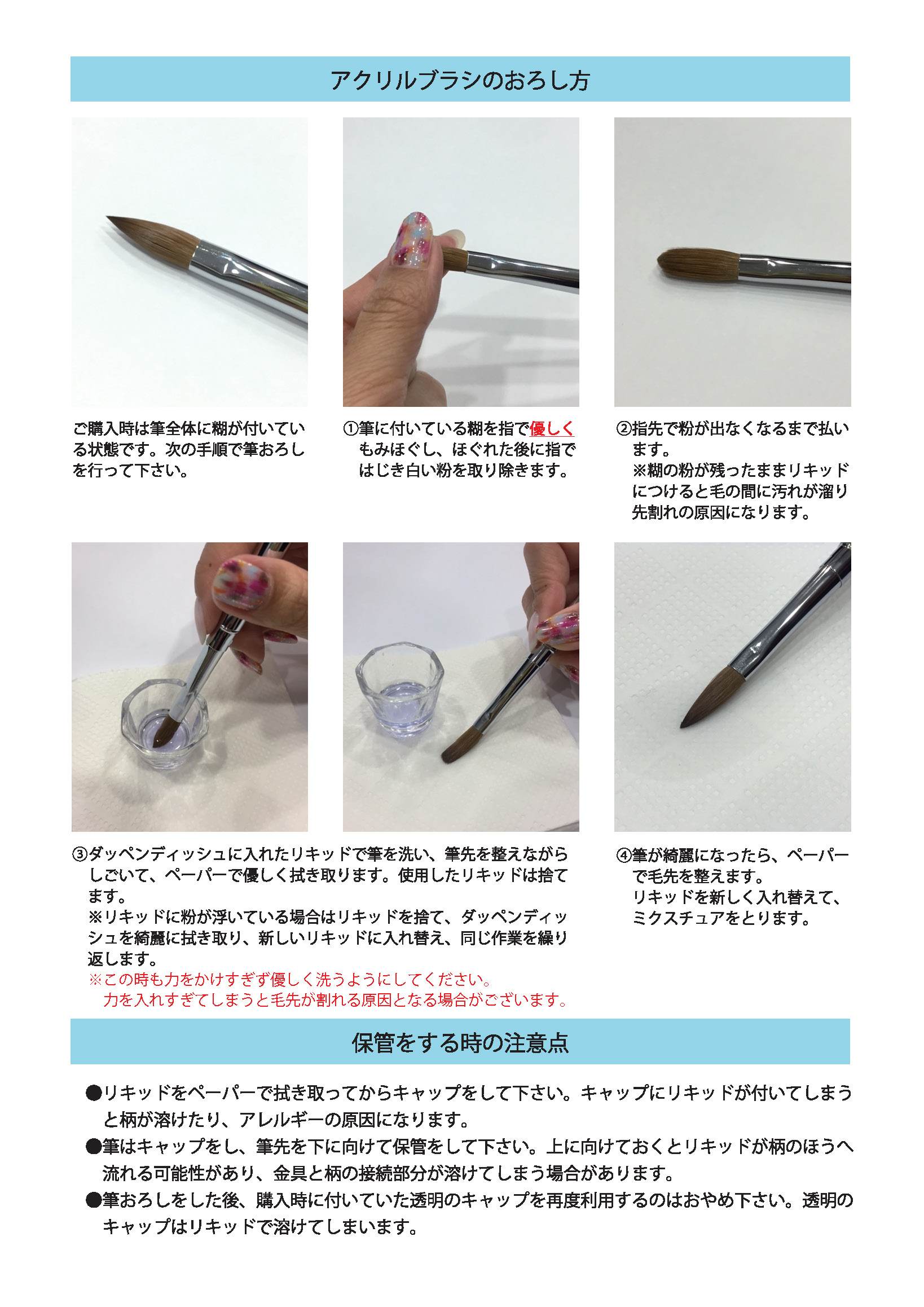 アクリルブラシのおろし方

ご購入時は筆全体に糊が付いている状態です。次の手順で筆おろしを行って下さい。

①筆に付いている糊を指で優しくもみほぐし、ほぐれた後に指ではじき白い粉を取り除きます。

②指先で粉が出なくなるまで払います。
※糊の粉が残ったままリキッドにつけると毛の間に汚れが溜り先割れの原因になります。

③ダッペンディッシュに入れたリキッドで筆を洗い、筆先を整えながらしごいて、ペーパーで優しく拭き取ります。使用したリキッドは捨てます。
※リキッドに粉が浮いている場合はリキッドを捨て、ダッペンディッシュを綺麗に拭き取り、新しいリキッドに入れ替え、同じ作業を繰り返します。
※この時も力をかけすぎず優しく洗うようにしてください。
力を入れすぎてしまうと毛先が割れる原因となる場合がございます。

④筆が綺麗になったら、ペーパーで毛先を整えます。
リキッドを新しく入れ替えて、ミクスチュアをとります。

保管をする時の注意点

●リキッドをペーパーで拭き取ってからキャップをして下さい。キャップにリキッドが付いてしまうと柄が溶けたり、アレルギーの原因になります。
●筆はキャップをし、筆先を下に向けて保管をして下さい。上に向けておくとリキッドが柄のほうへ流れる可能性があり、金具と柄の接続部分が溶けてしまう場合があります。
●筆おろしをした後、購入時に付いていた透明のキャップを再度利用するのはおやめ下さい。透明のキャップはリキッドで溶けてしまいます。