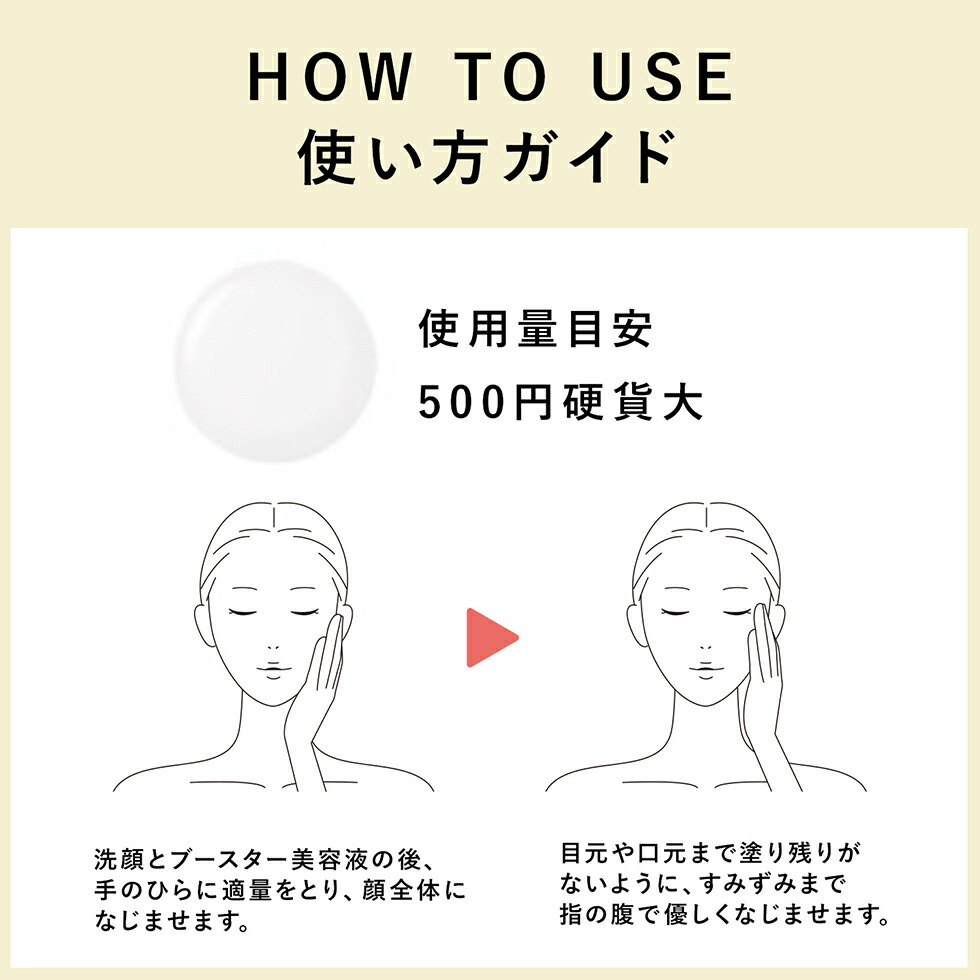 HOW TO USE
使い方ガイド

使用量目安
500円硬貨大

洗顔とブースター美容液の後、手のひらに適量をとり、顔全体になじませます。

目元や口元まで塗り残りがないように、すみずみまで指の腹で優しくなじませます。