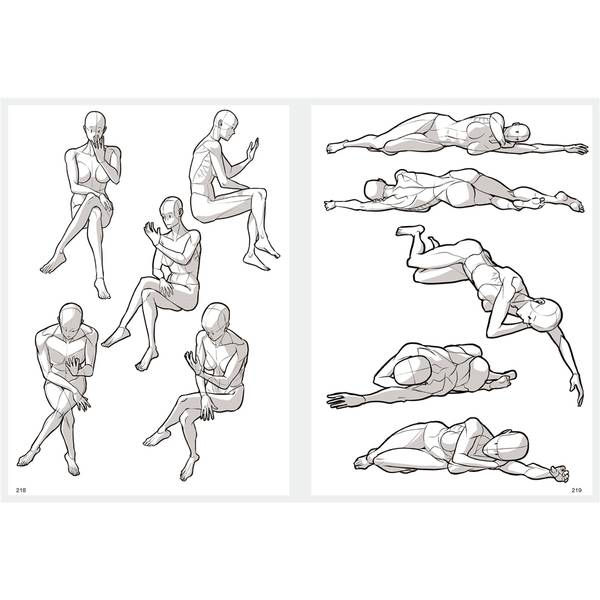 218

219