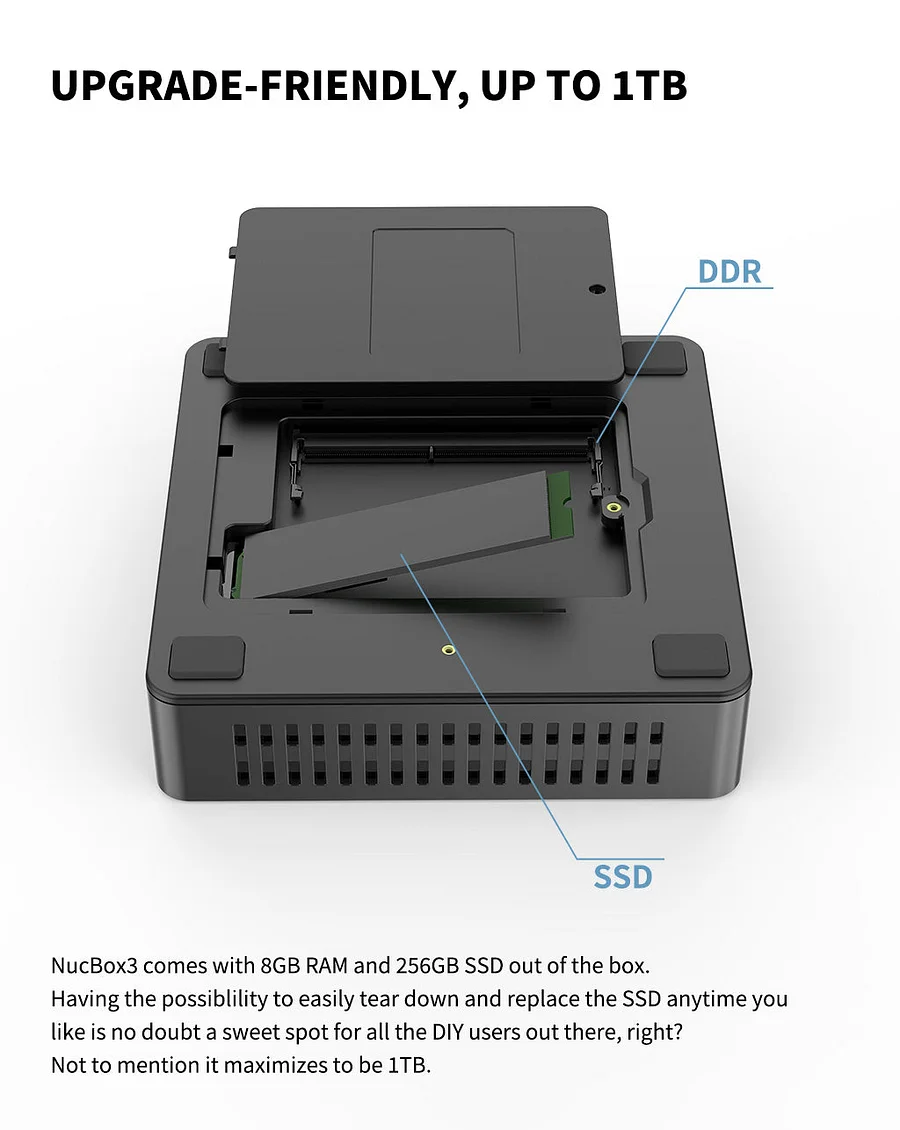 UPGRADE-FRIENDLY, UP TO 1TB

DDR

SSD

NucBox3 comes with 8GB RAM and 256GB SSD out of the box.
Having the possiblility to easily tear down and replace the SSD anytime you like is no doubt a sweet spot for all the DIY users out there, right?
Not to mention it maximizes to be 1TB.