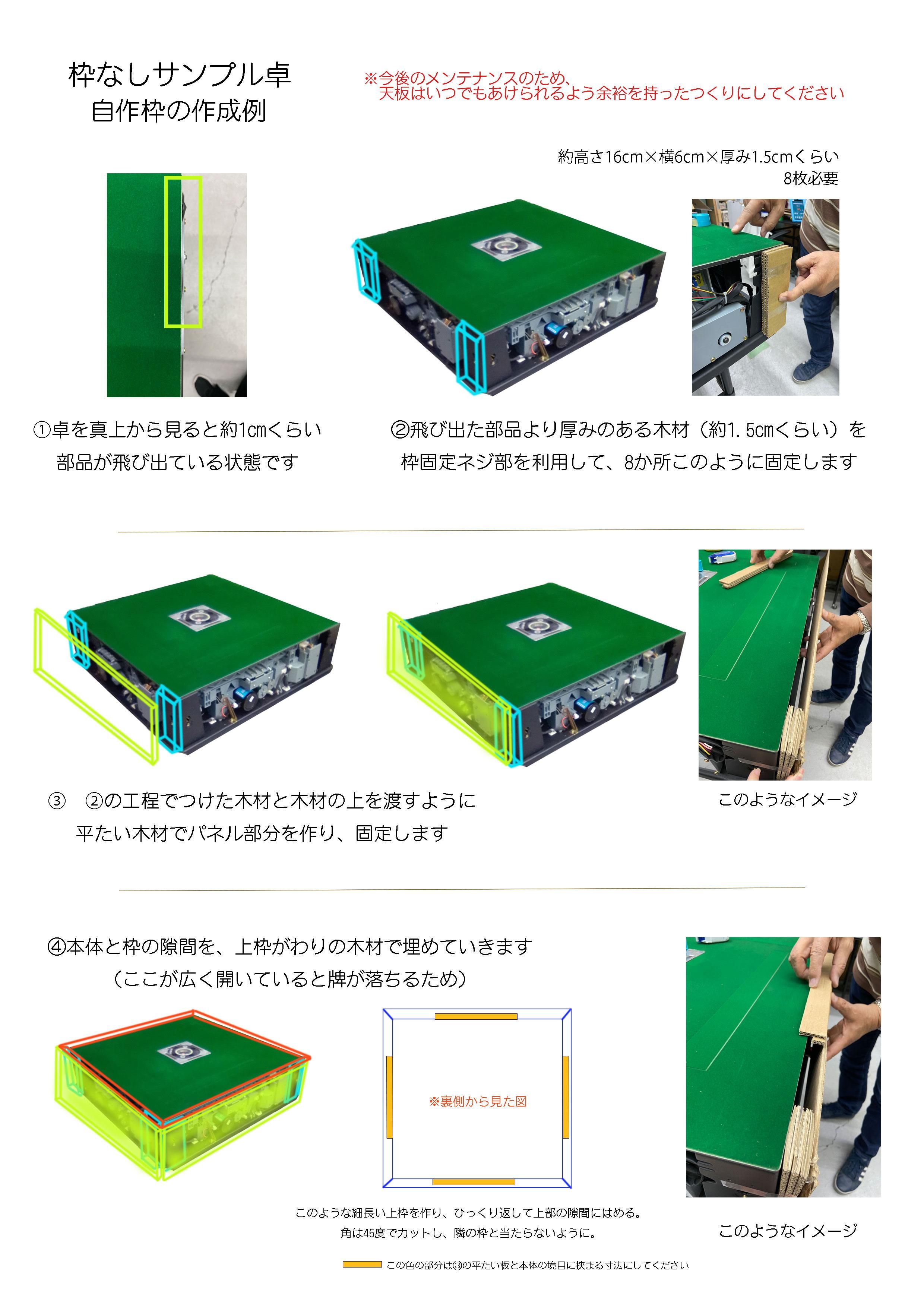 枠なしサンプル卓
自作枠の作成例

※今後のメンテナンスのため、
天板はいつでもあけられるよう余裕を持ったつくりにしてください

約高さ16cm×横6cm×厚み1.5cmくらい
8枚必要

①卓を真上から見ると約1cmくらい
部品が飛び出ている状態です

②飛び出た部品より厚みのある木材（約1.5cmくらい）を
枠固定ネジ部を利用して、8か所このように固定します

③　②の工程でつけた木材と木材の上を渡すように
平たい木材でパネル部分を作り、固定します

このようなイメージ

④本体と枠の隙間を、上枠がわりの木材で埋めていきます
（ここが広く開いていると牌が落ちるため）

※裏側から見た図

このような細長い上枠を作り、ひっくり返して上部の隙間にはめる。
角は45度でカットし、隣の枠と当たらないように。

このようなイメージ

この色の部分は③の平たい板と本体の境目に挟まる寸法にしてください