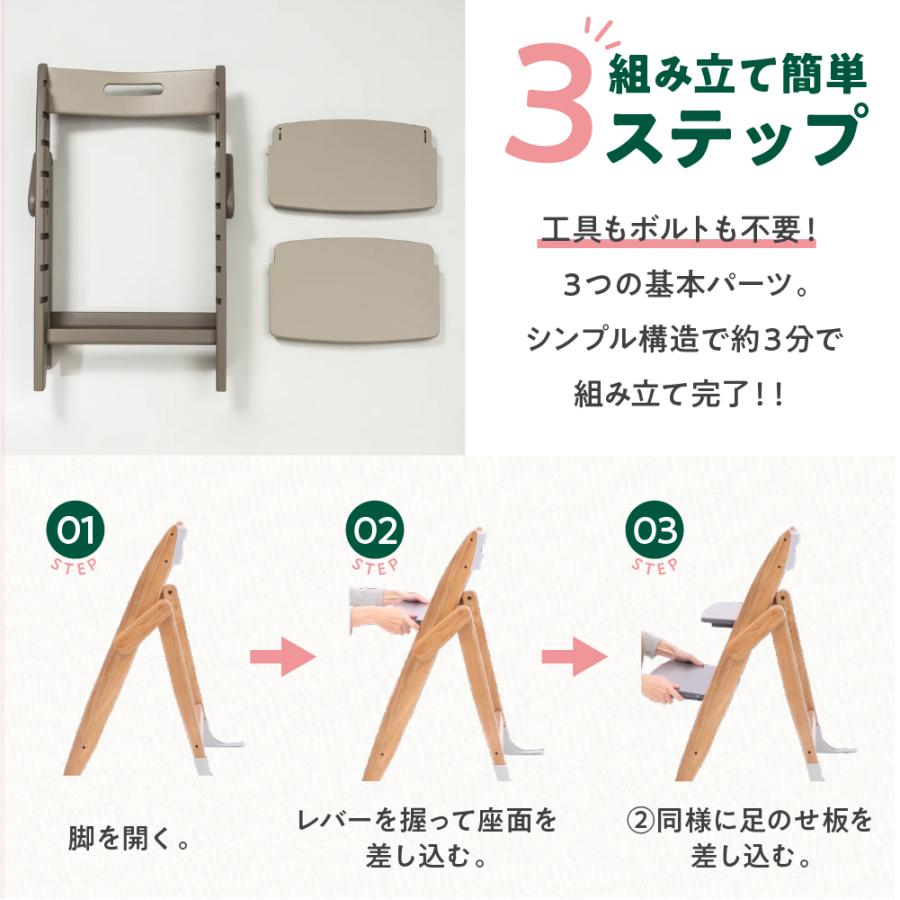 3 組み立て簡単 ステップ

工具もボルトも不要！

3つの基本パーツ。

シンプル構造で約3分で

組み立て完了！！

01 STEP

02 STEP

03 STEP

脚を開く。

レバーを握って座面を差し込む。

②同様に足のせ板を差し込む。