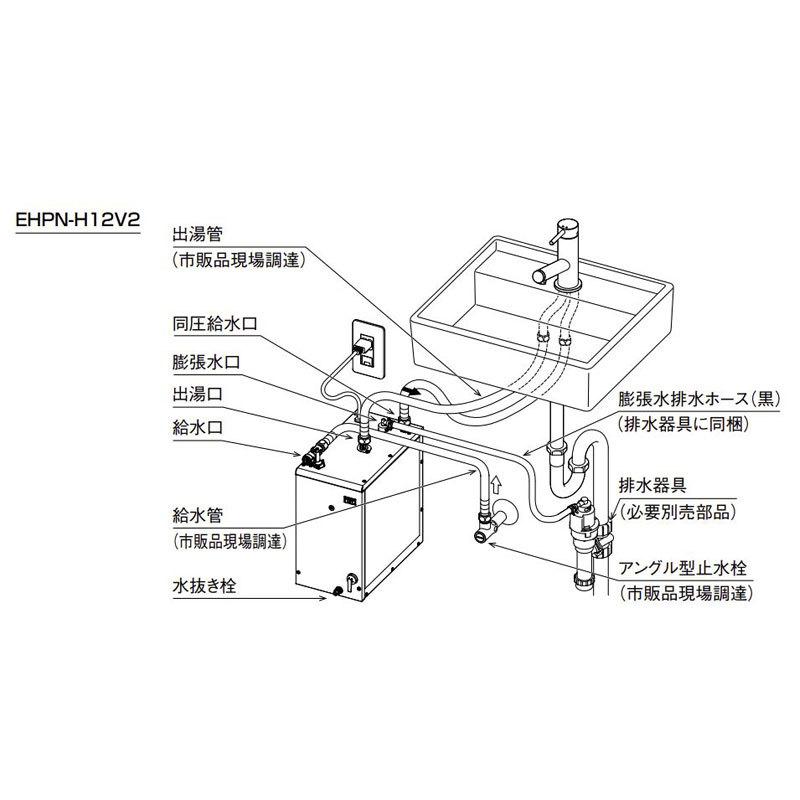 EHPN-H12V2

出湯管
（市販品現場調達）

同圧給水口

膨張水口

出湯口

給水口

給水管
（市販品現場調達）

水抜き栓

膨張水排水ホース（黒）
（排水器具に同梱）

排水器具
（必要別売部品）

アングル型止水栓
（市販品現場調達）