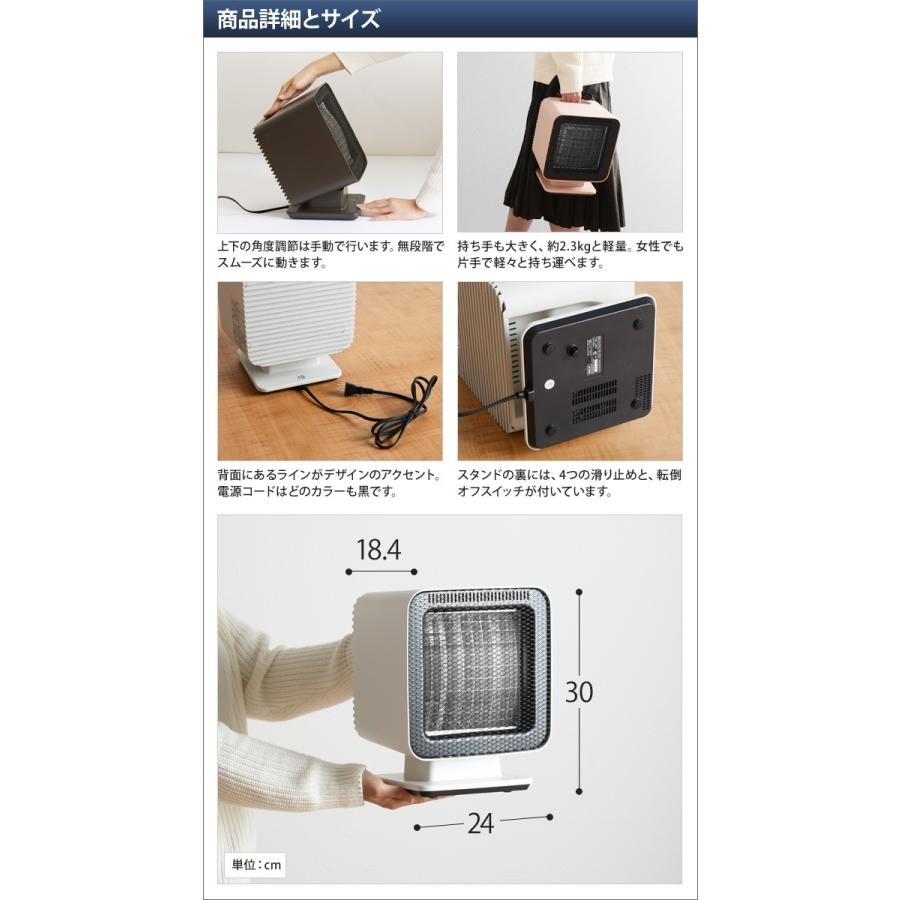 商品詳細とサイズ

上下の角度調節は手動で行います。無段階でスムーズに動きます。

持ち手も大きく、約2.3kgと軽量。女性でも片手で軽々と持ち運べます。

背面にあるラインがデザインのアクセント。電源コードはどのカラーも黒です。

スタンドの裏には、4つの滑り止めと、転倒オフスイッチが付いています。

18.4

30

24

単位：cm