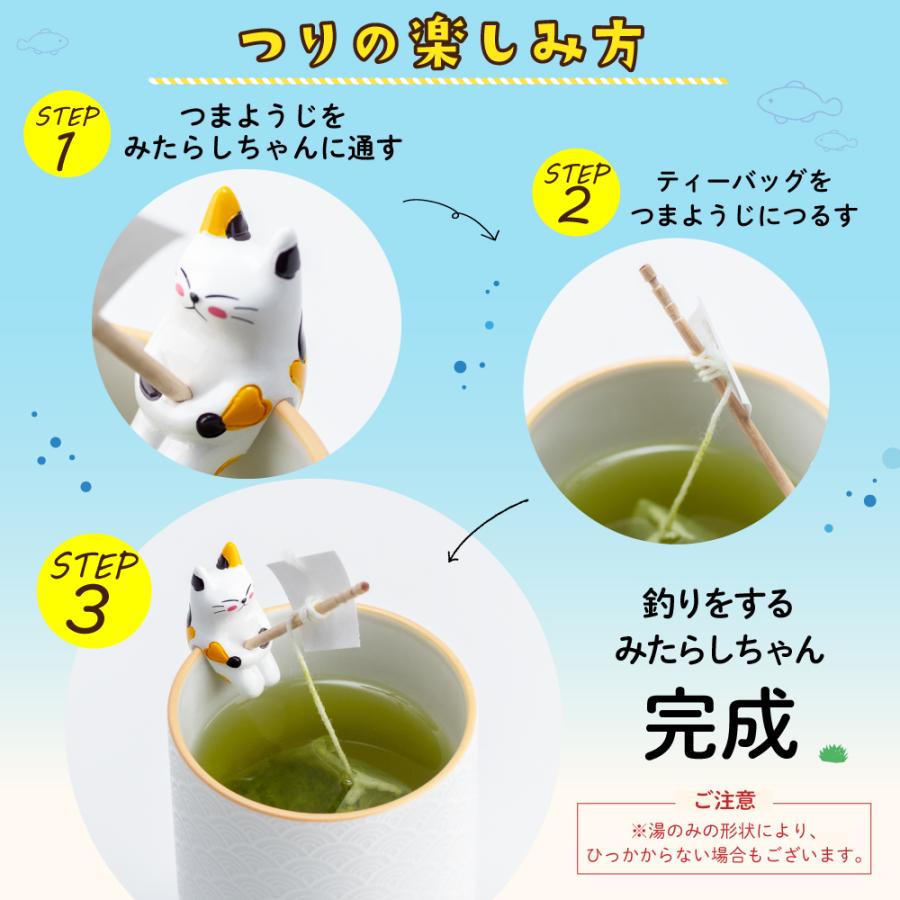 つりの楽しみ方

STEP 1
つまようじを
みたらしちゃんに通す

STEP 2
ティーバッグを
つまようじにつるす

STEP 3

釣りをする
みたらしちゃん
完成

ご注意
※湯のみの形状により、
ひっかからない場合もございます。