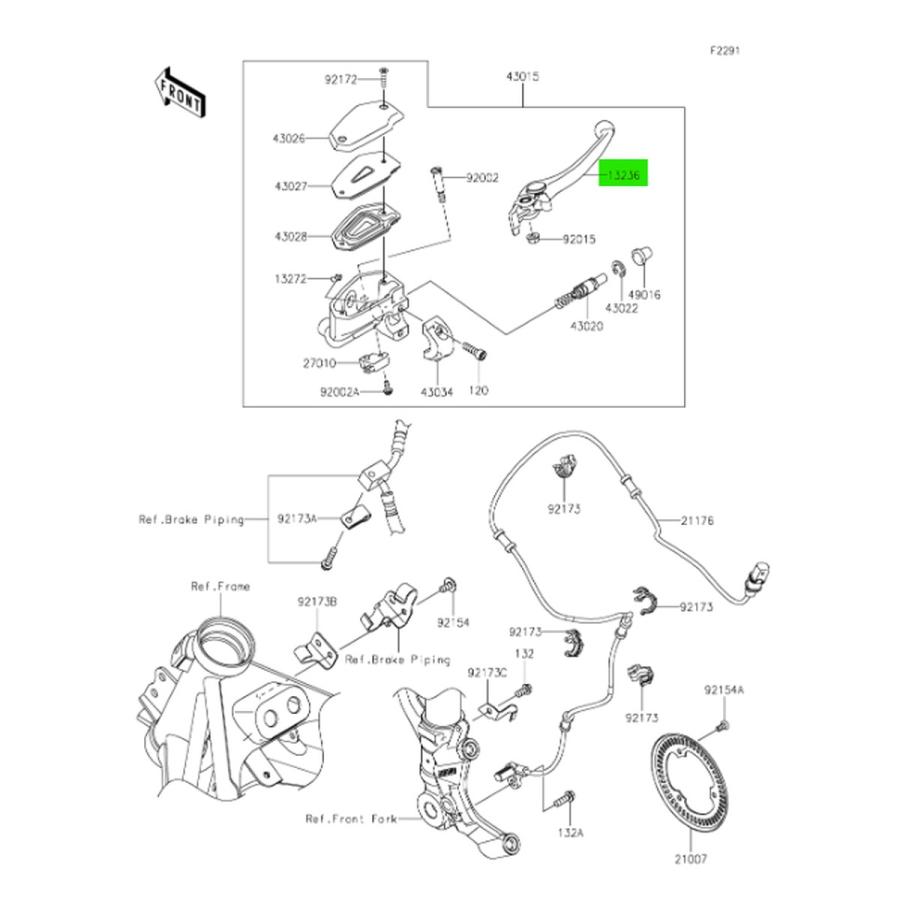 F2291

FRONT

92172
43015
43026
43027
92002
13236
43028
92015
13272
49016
43022
43020
27010
92002A
43034
120

Ref.Brake Piping
92173A
92173
21176
Ref.Frame
92173B
92154
92173
Ref.Brake Piping
92173
132
92173C
92173
92154A
Ref.Front Fork
132A
21007