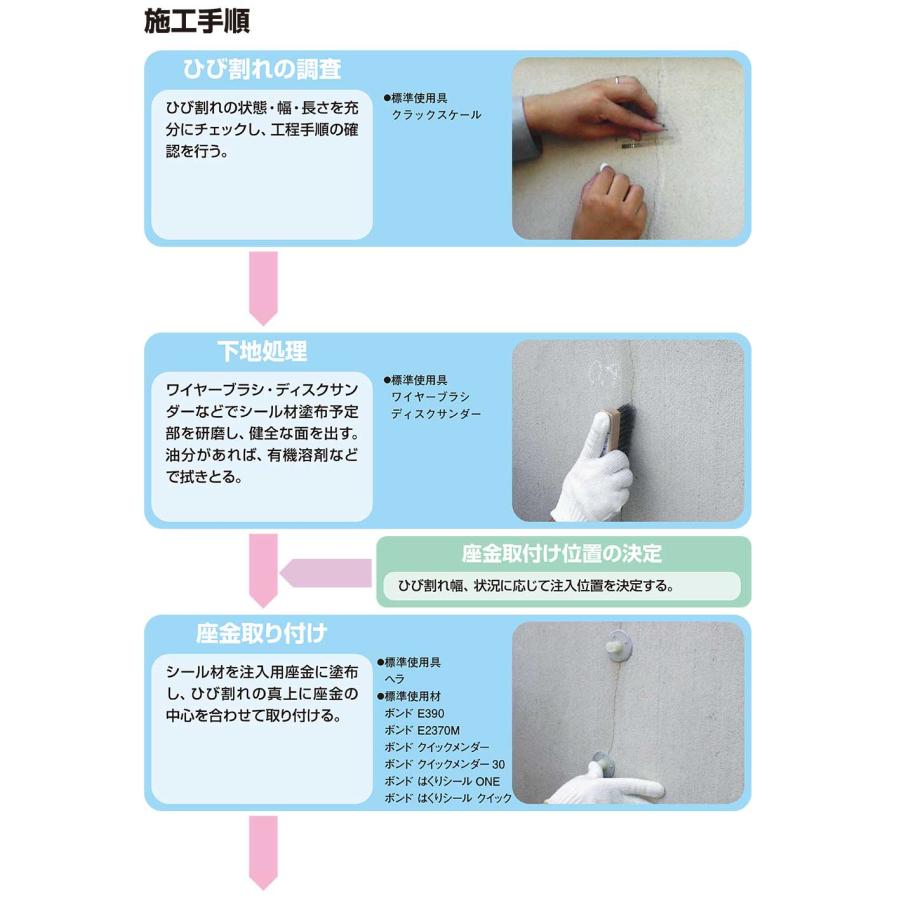 施工手順

ひび割れの調査

ひび割れの状態・幅・長さを充分にチェックし、工程手順の確認を行う。

●標準使用具
クラックスケール

下地処理

ワイヤーブラシ・ディスクサンダーなどでシール材塗布予定部を研磨し、健全な面を出す。油分があれば、有機溶剤などで拭きとる。

●標準使用具
ワイヤーブラシ
ディスクサンダー

座金取付け位置の決定

ひび割れ幅、状況に応じて注入位置を決定する。

座金取り付け

シール材を注入用座金に塗布し、ひび割れの真上に座金の中心を合わせて取り付ける。

●標準使用具
ヘラ
●標準使用材
ボンド E390
ボンド E2370M
ボンド クイックメンダー
ボンド クイックメンダー 30
ボンド はくりシール ONE
ボンド はくりシール クイック